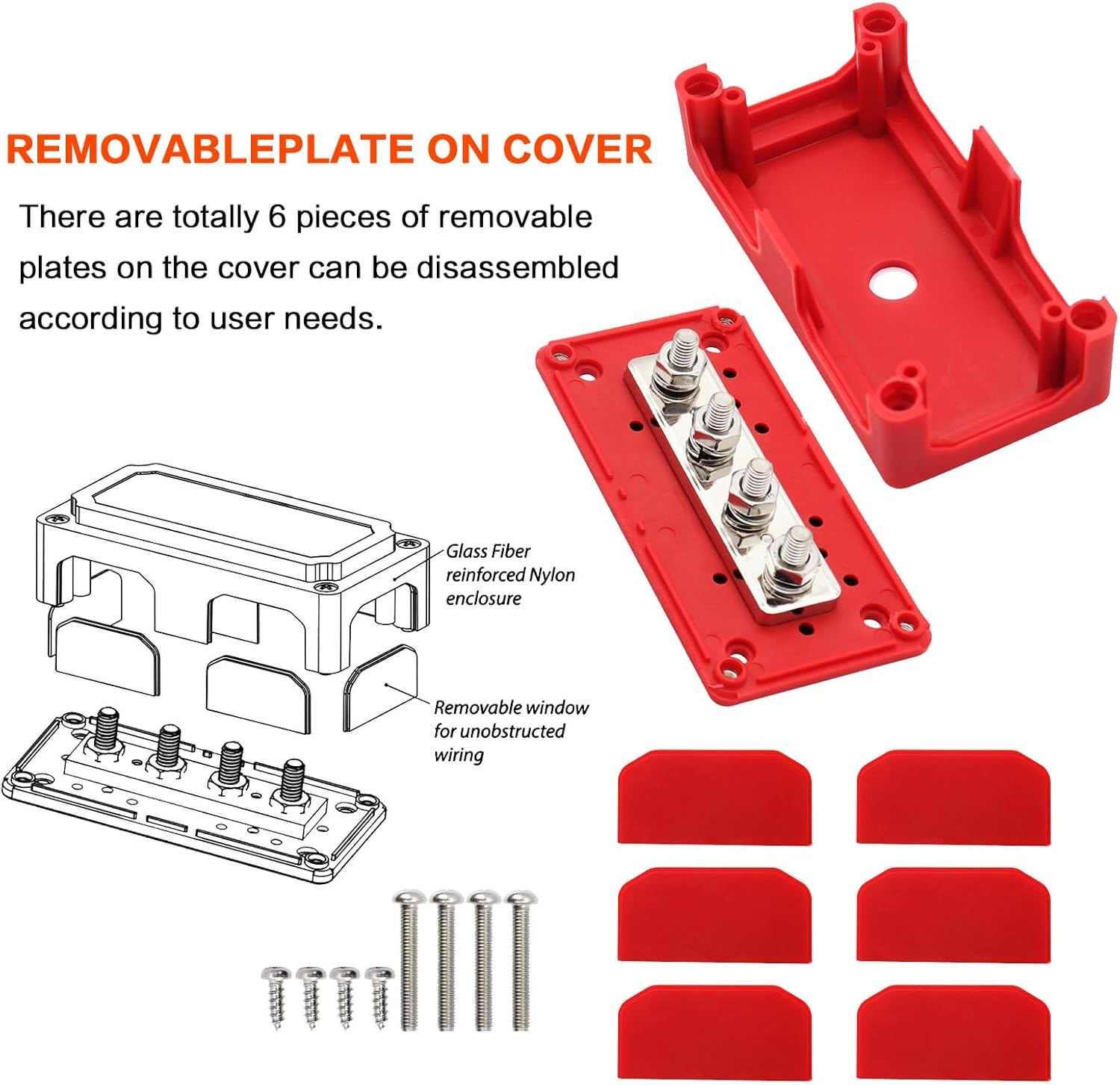 REMOVABLEPLATE ON COVER

There are totally 6 pieces of removable plates on the cover can be disassembled according to user needs.

Glass Fiber reinforced Nylon enclosure

Removable window for unobstructed wiring