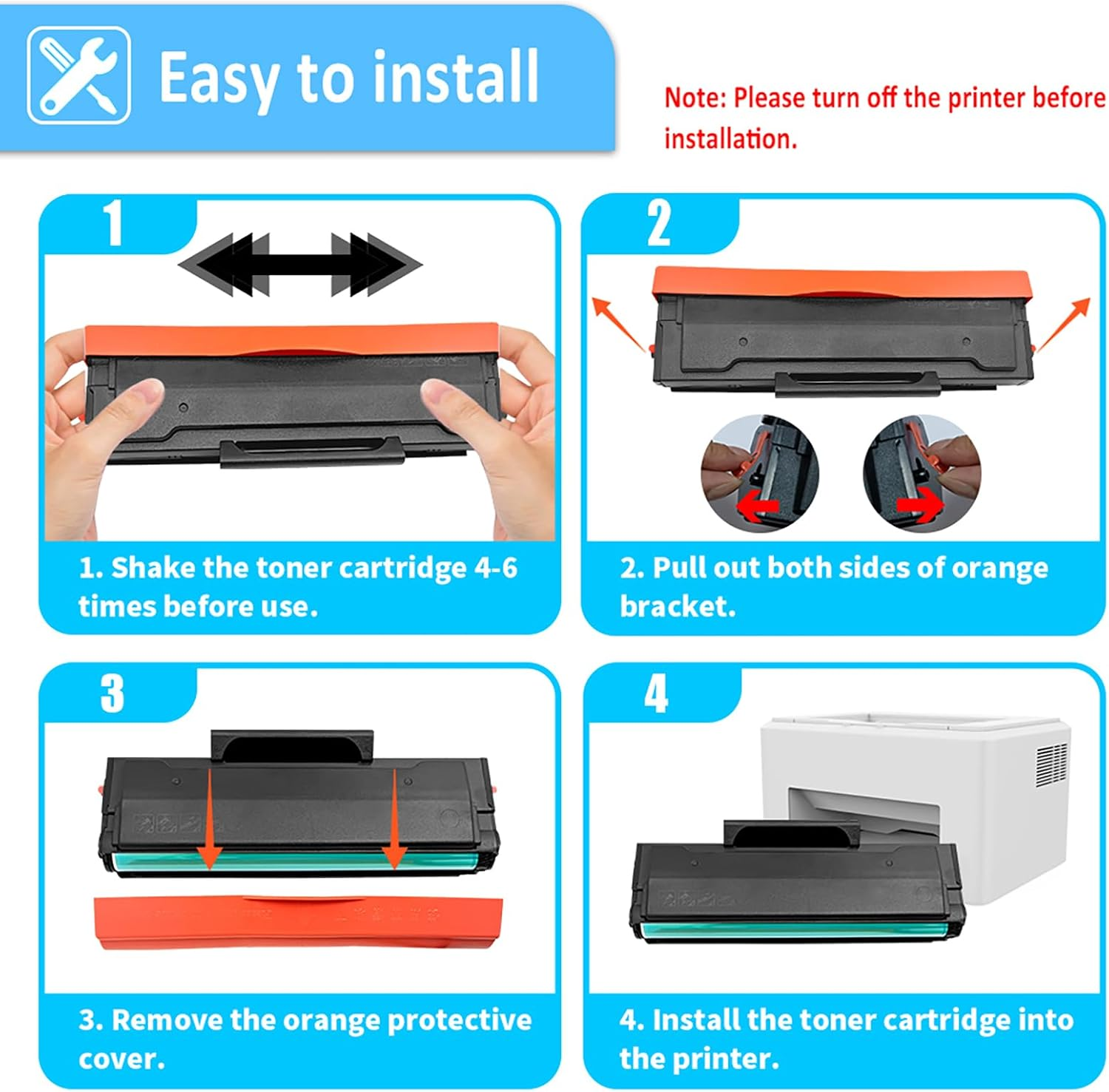 Easy to install

Note: Please turn off the printer before installation.

1

1. Shake the toner cartridge 4-6 times before use.

2

2. Pull out both sides of orange bracket.

3

3. Remove the orange protective cover.

4

4. Install the toner cartridge into the printer.