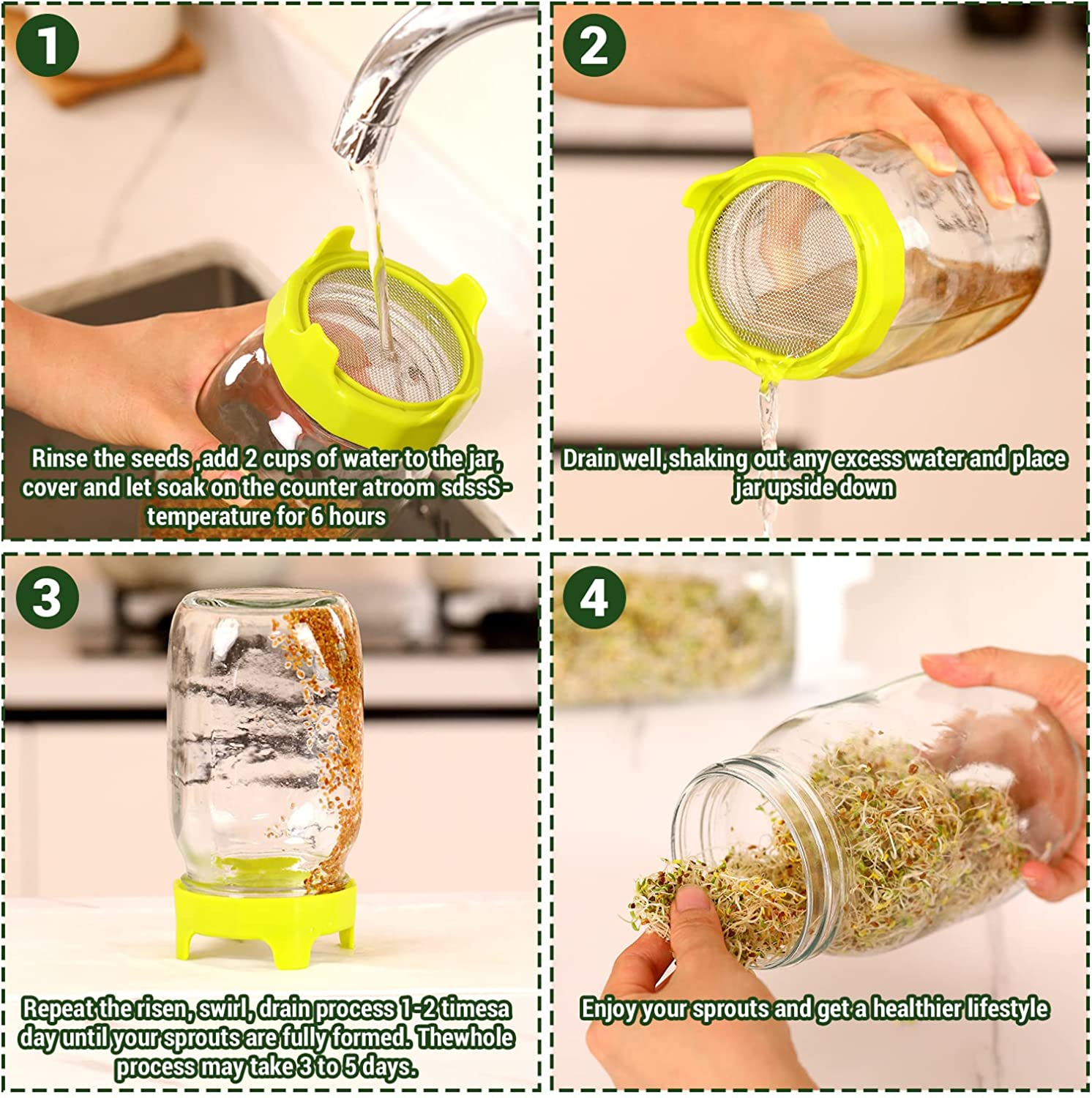 1

Rinse the seeds ,add 2 cups of water to the jar, cover and let soak on the counter atroom sdssS-temperature for 6 hours

2

Drain well,shaking out any excess water and place jar upside down

3

Repeat the risen, swirl, drain process 1-2 timesa day until your sprouts are fully formed. Thewhole process may take 3 to 5 days.

4

Enjoy your sprouts and get a healthier lifestyle