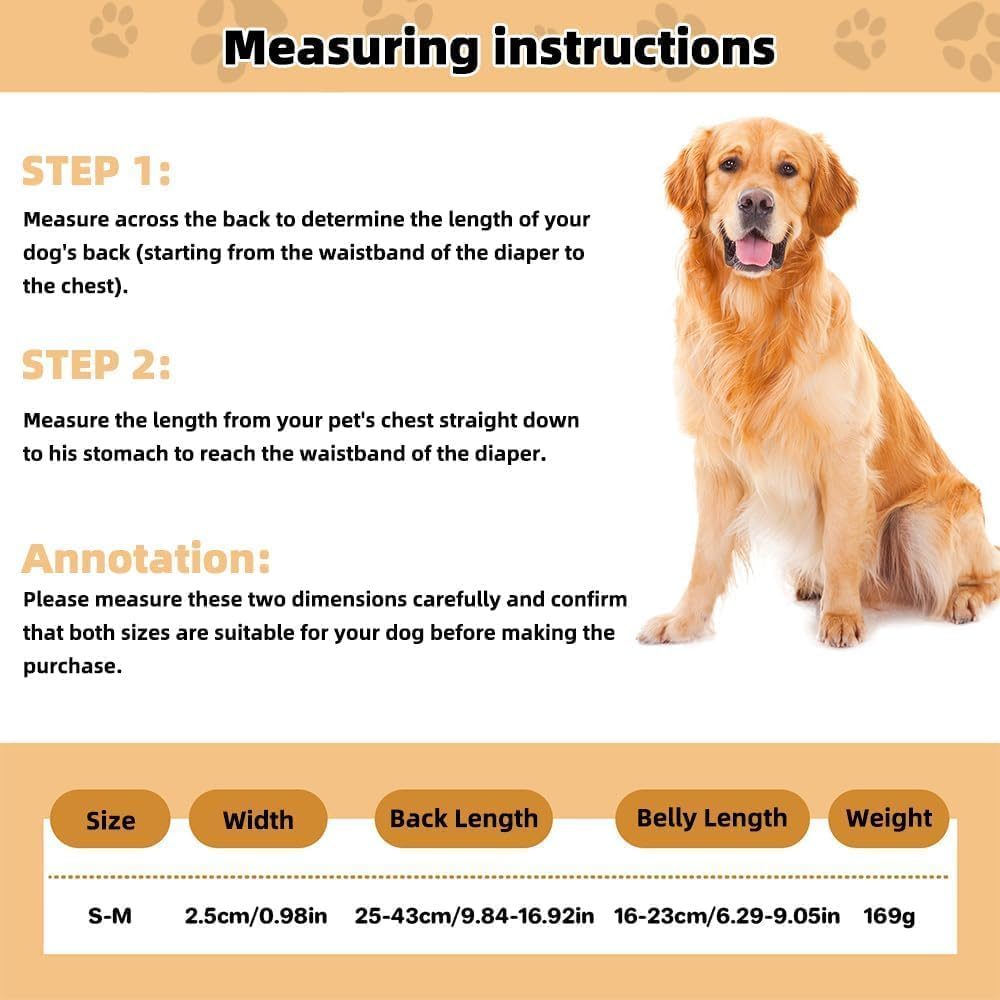 Measuring instructions

STEP 1:

Measure across the back to determine the length of your dog's back (starting from the waistband of the diaper to the chest).

STEP 2:

Measure the length from your pet's chest straight down to his stomach to reach the waistband of the diaper.

Annotation:

Please measure these two dimensions carefully and confirm that both sizes are suitable for your dog before making the purchase.

| Size | Width | Back Length | Belly Length | Weight |
|---|---|---|---|---|
| S-M | 2.5cm/0.98in | 25-43cm/9.84-16.92in | 16-23cm/6.29-9.05in | 169g |