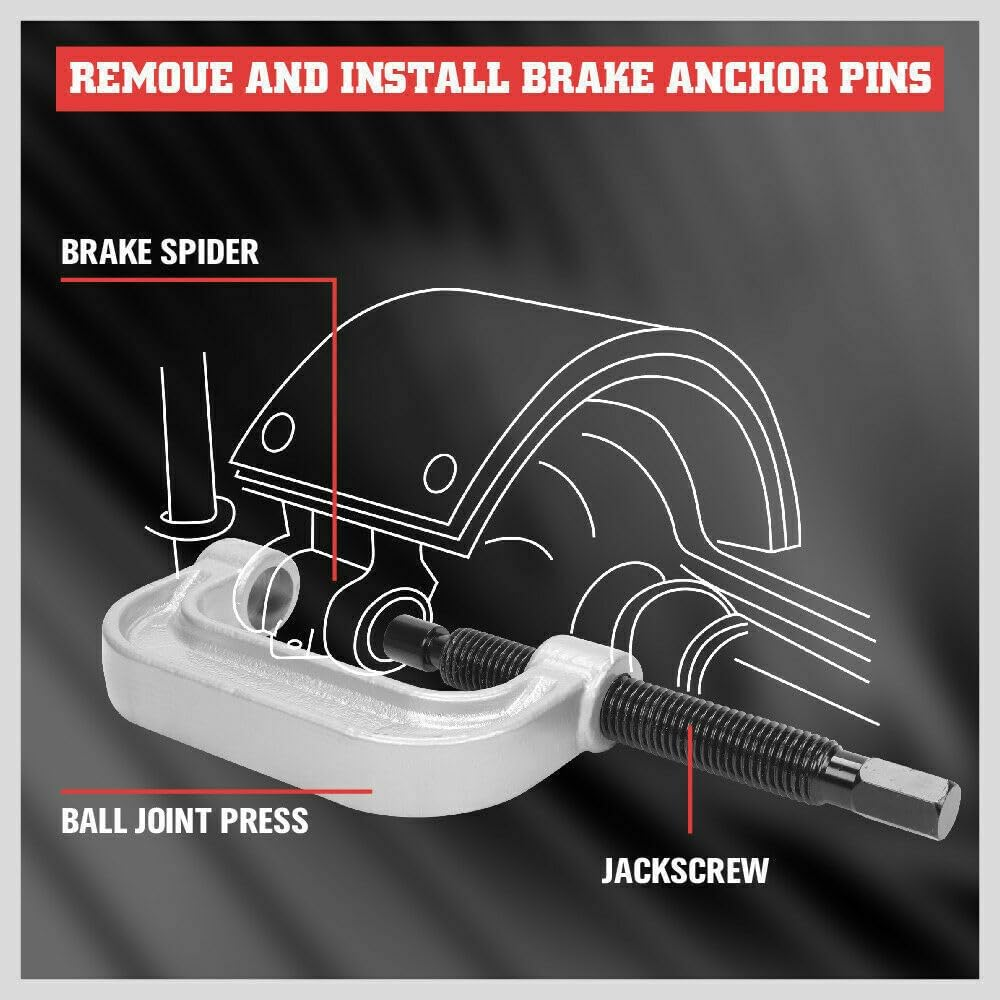 REMOUE AND INSTALL BRAKE ANCHOR PINS

BRAKE SPIDER

BALL JOINT PRESS

JACKSCREW