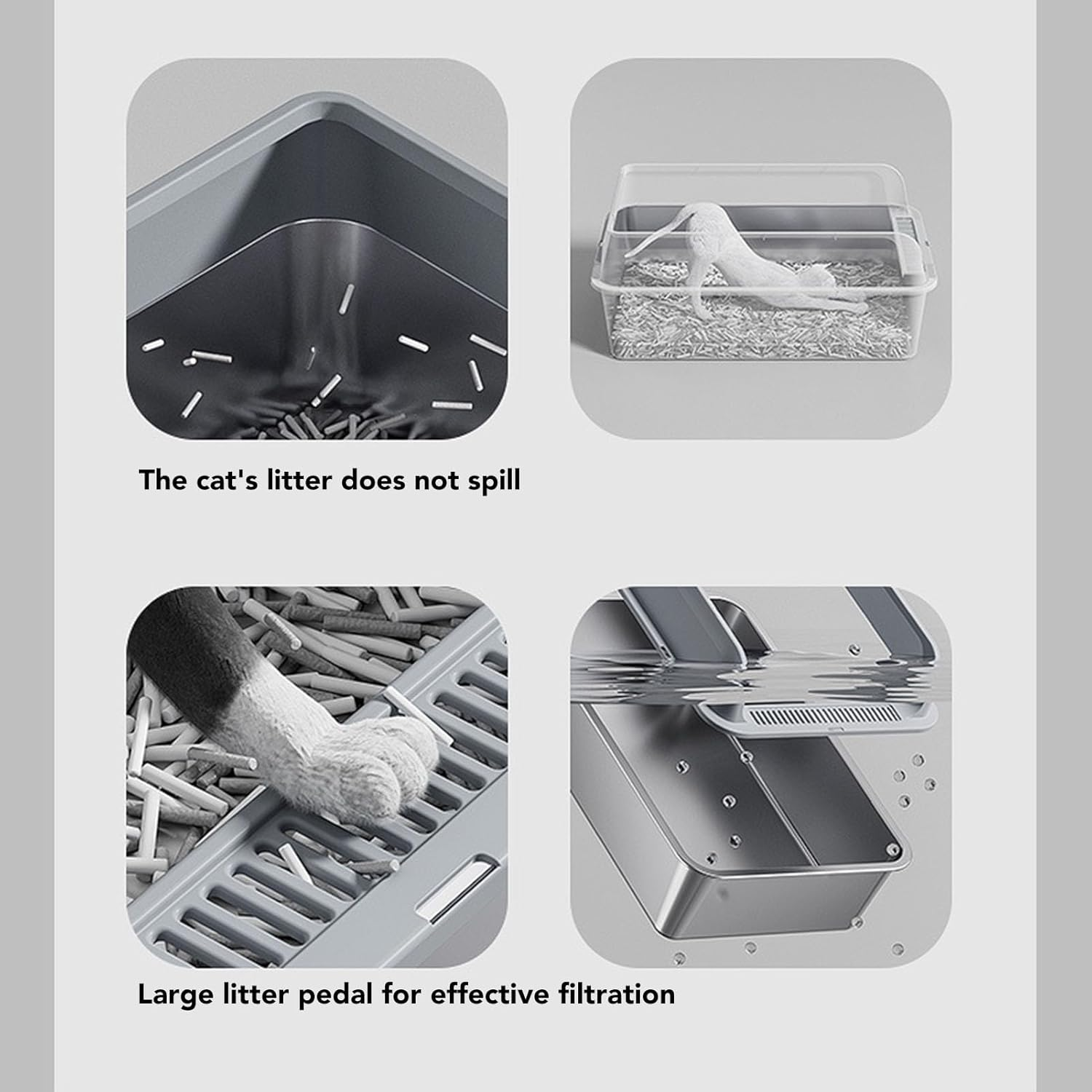 The cat's litter does not spill

Large litter pedal for effective filtration