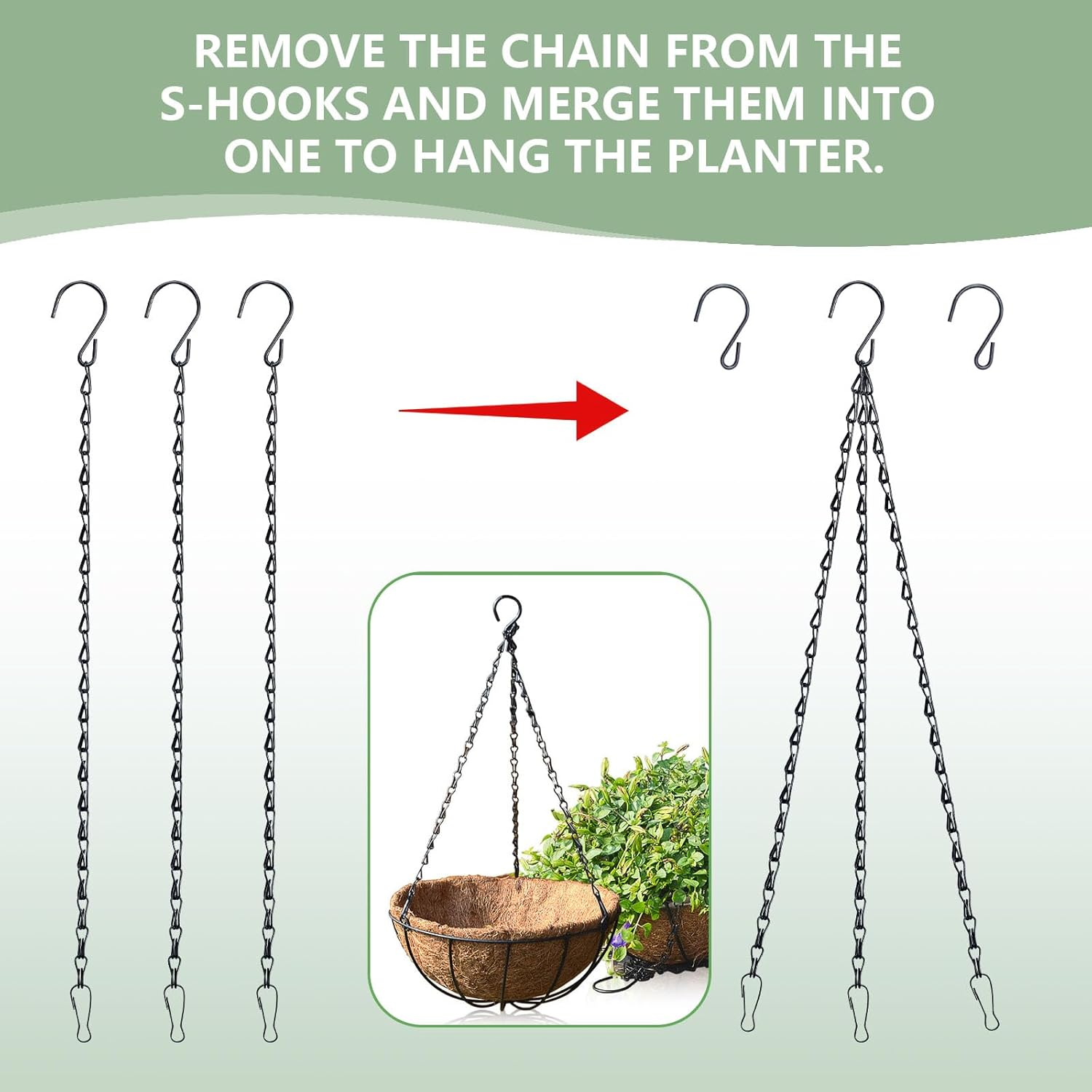 REMOVE THE CHAIN FROM THE S-HOOKS AND MERGE THEM INTO ONE TO HANG THE PLANTER.