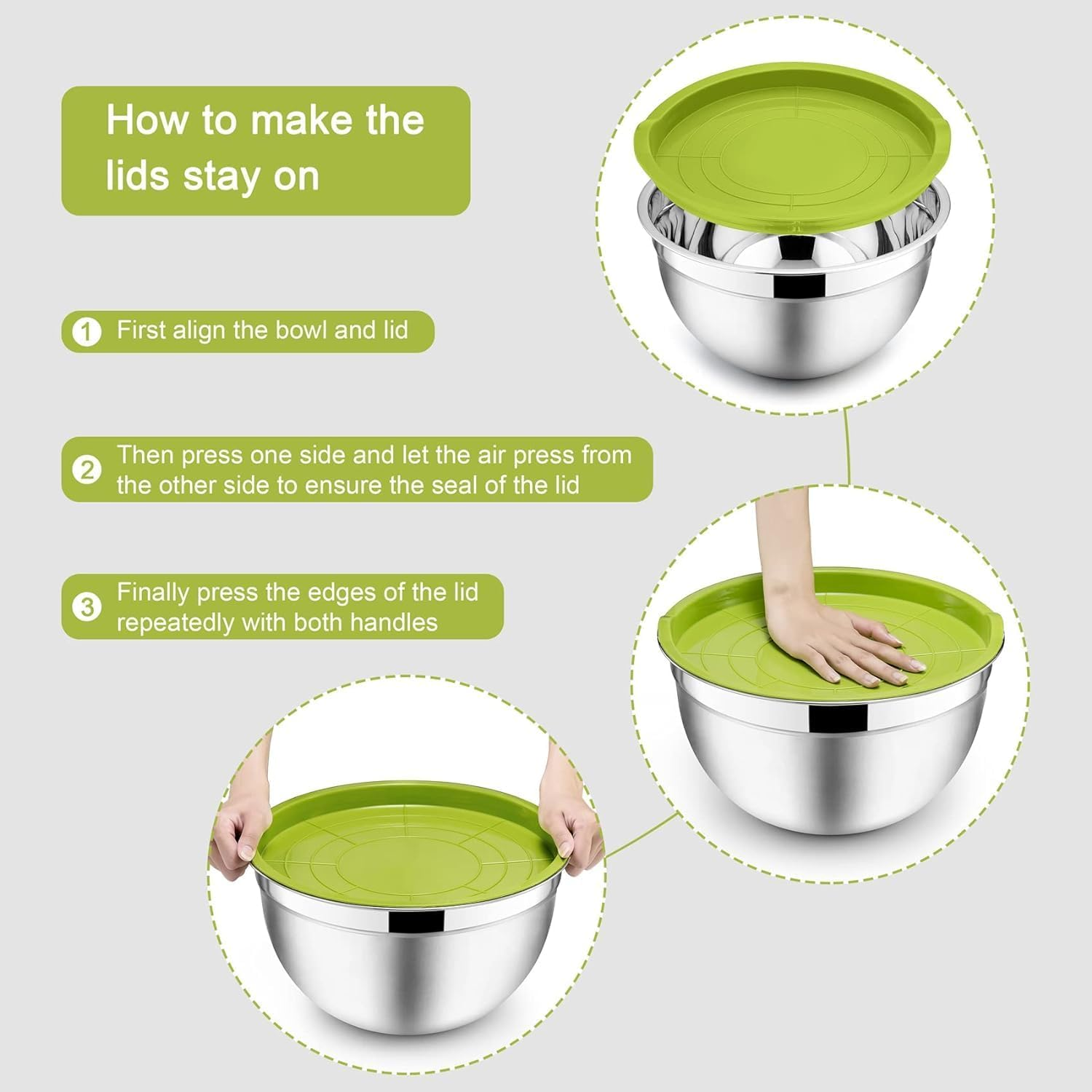 How to make the lids stay on

1 First align the bowl and lid

2 Then press one side and let the air press from the other side to ensure the seal of the lid

3 Finally press the edges of the lid repeatedly with both handles