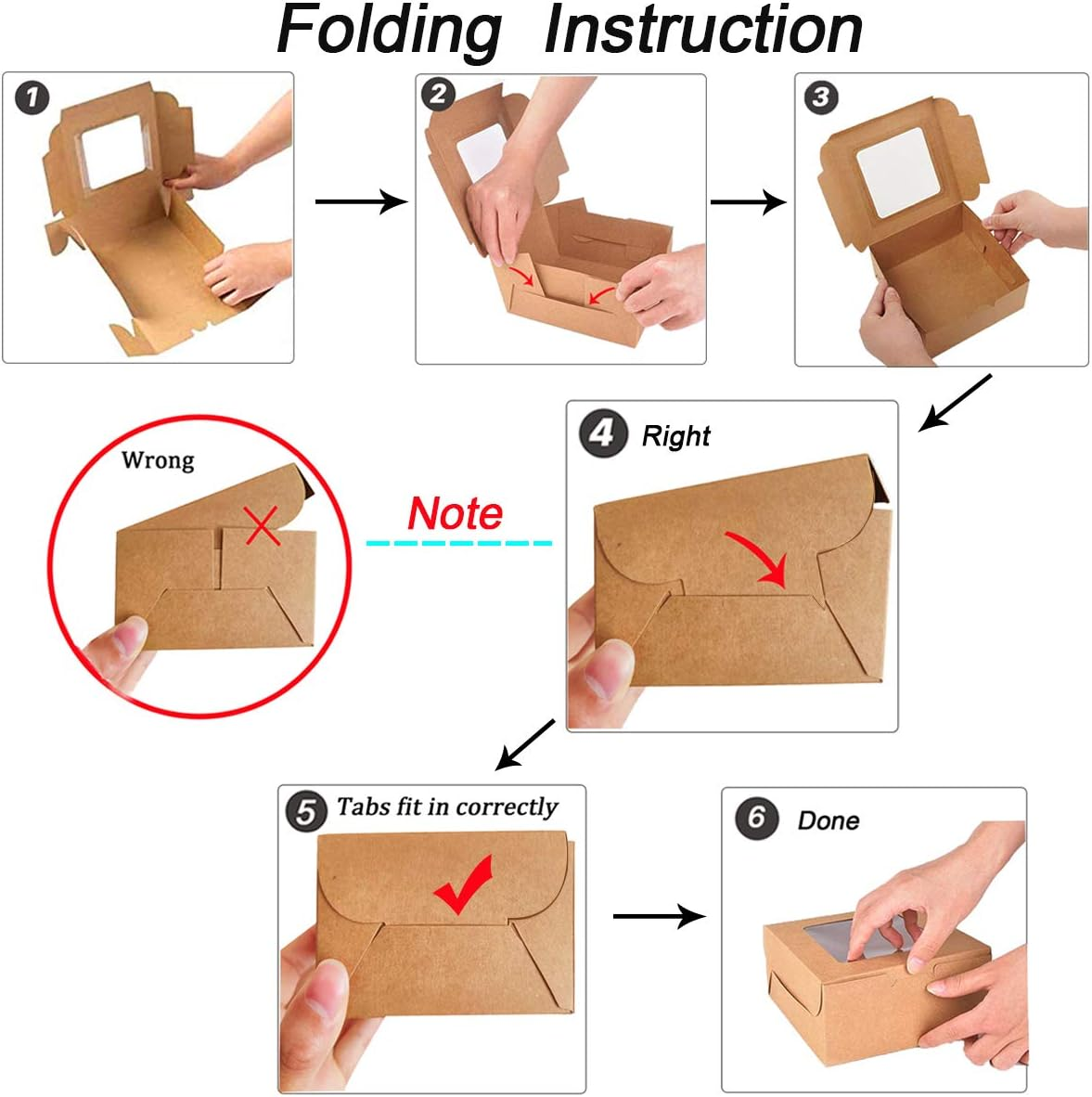 Folding Instruction

1

2

3

Wrong

Note

4 Right

5 Tabs fit in correctly

6 Done