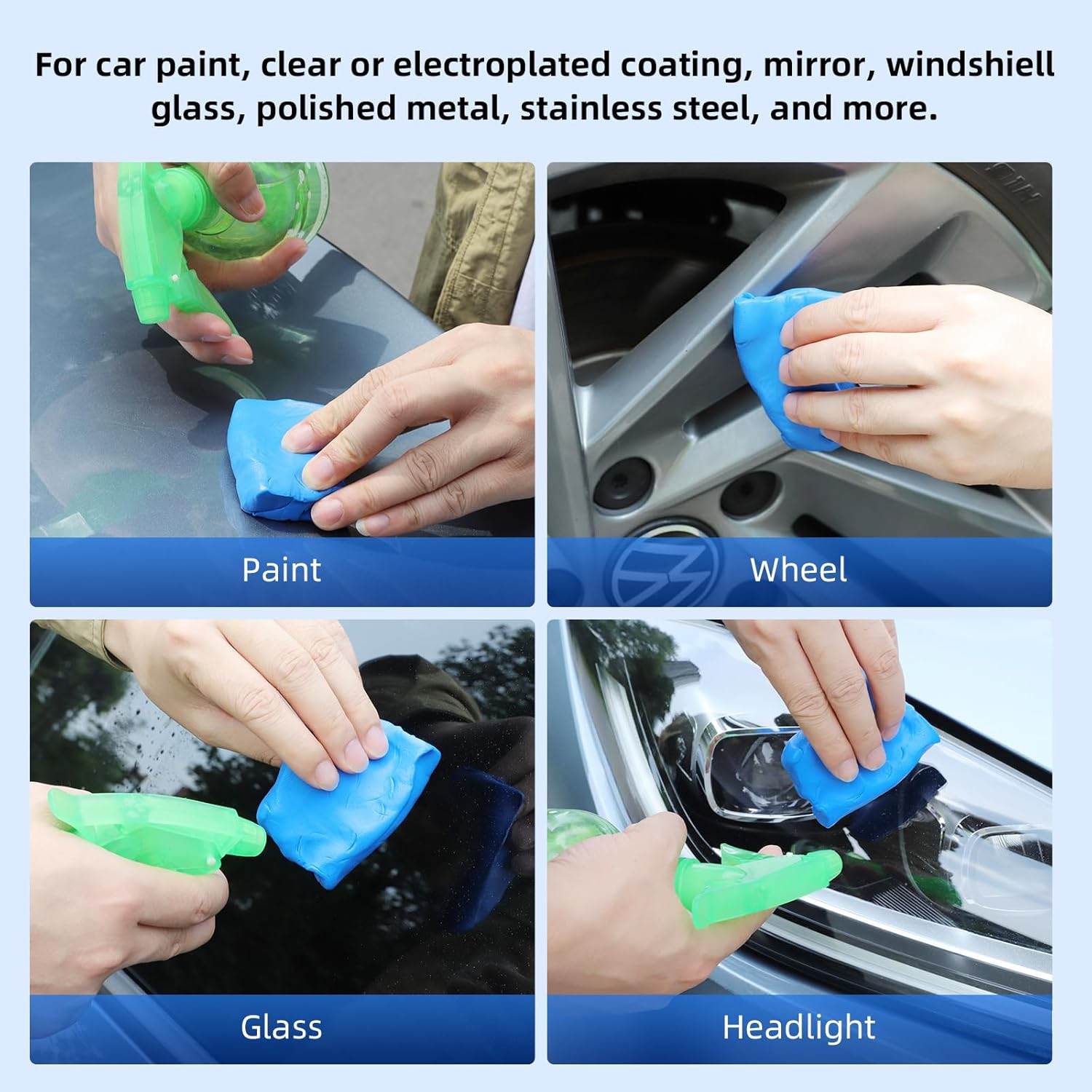 For car paint, clear or electroplated coating, mirror, windshiell glass, polished metal, stainless steel, and more.

Paint

Wheel

Glass

Headlight