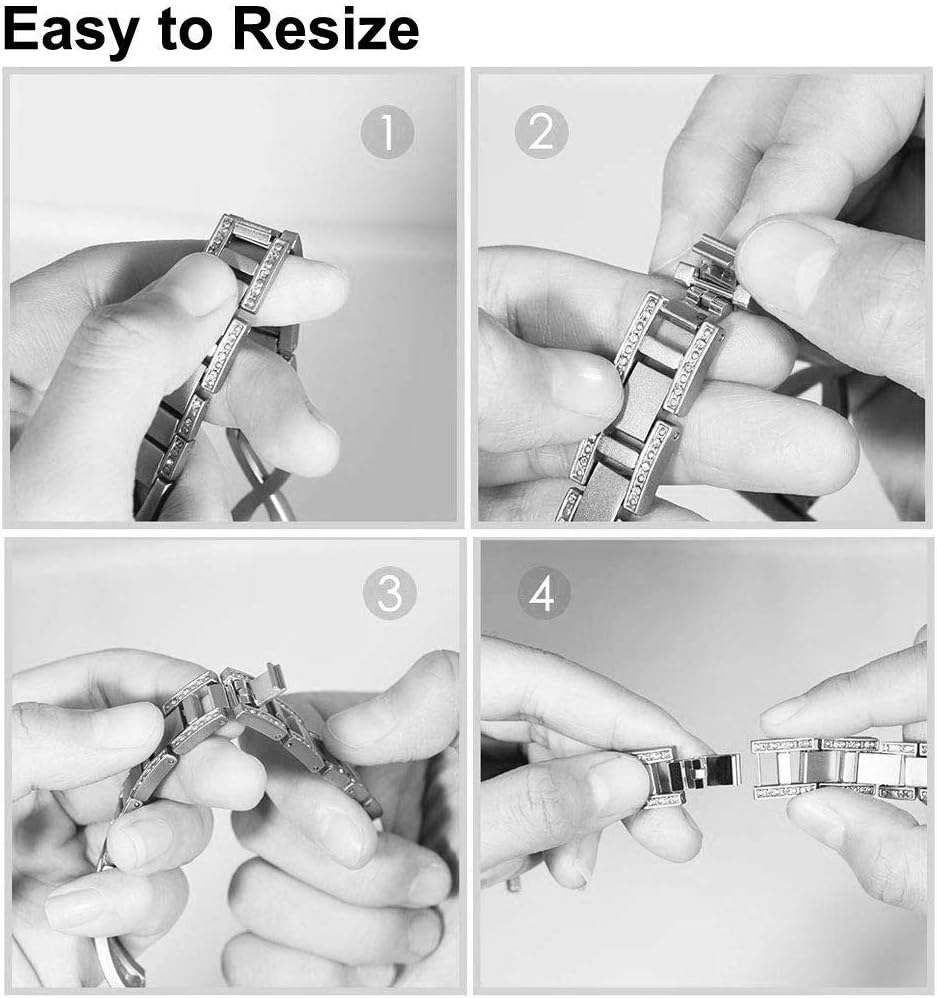 Easy to Resize

1

2

3

4