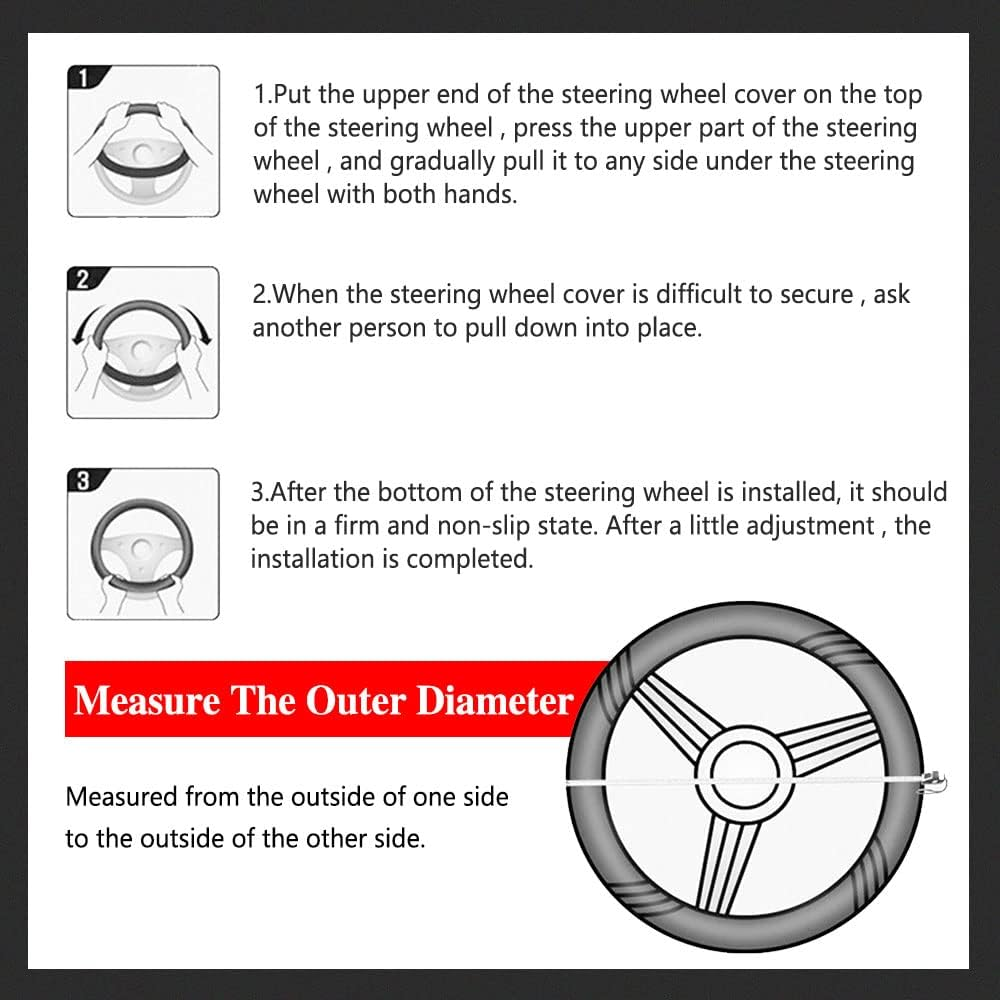 1

1.Put the upper end of the steering wheel cover on the top of the steering wheel , press the upper part of the steering wheel , and gradually pull it to any side under the steering wheel with both hands.

2

2.When the steering wheel cover is difficult to secure , ask another person to pull down into place.

3

3.After the bottom of the steering wheel is installed, it should be in a firm and non-slip state. After a little adjustment , the installation is completed.

Measure The Outer Diameter

Measured from the outside of one side to the outside of the other side.