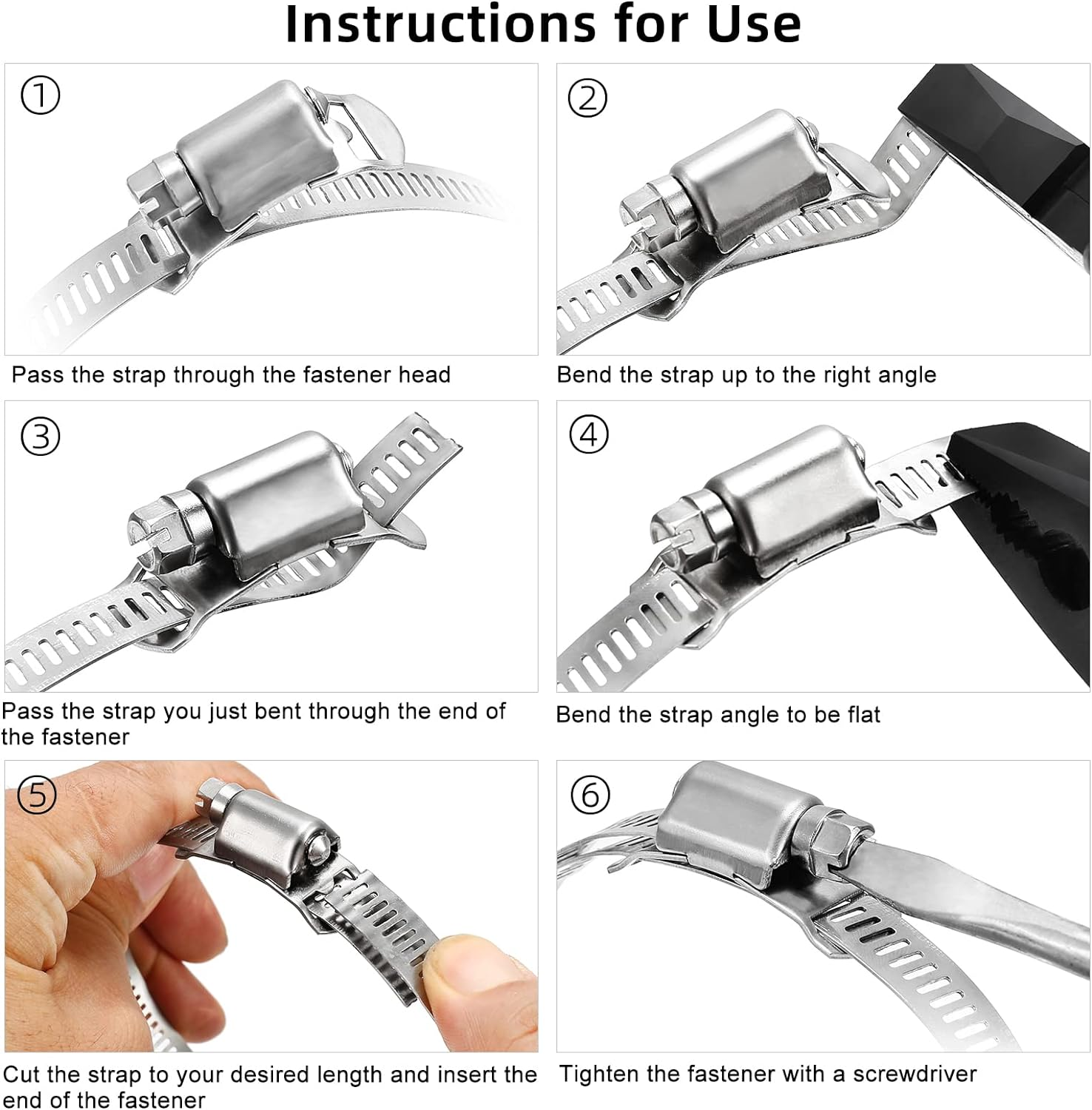 Instructions for Use

①

Pass the strap through the fastener head

②

Bend the strap up to the right angle

③

Pass the strap you just bent through the end of the fastener

④

Bend the strap angle to be flat

⑤

Cut the strap to your desired length and insert the end of the fastener

⑥

Tighten the fastener with a screwdriver