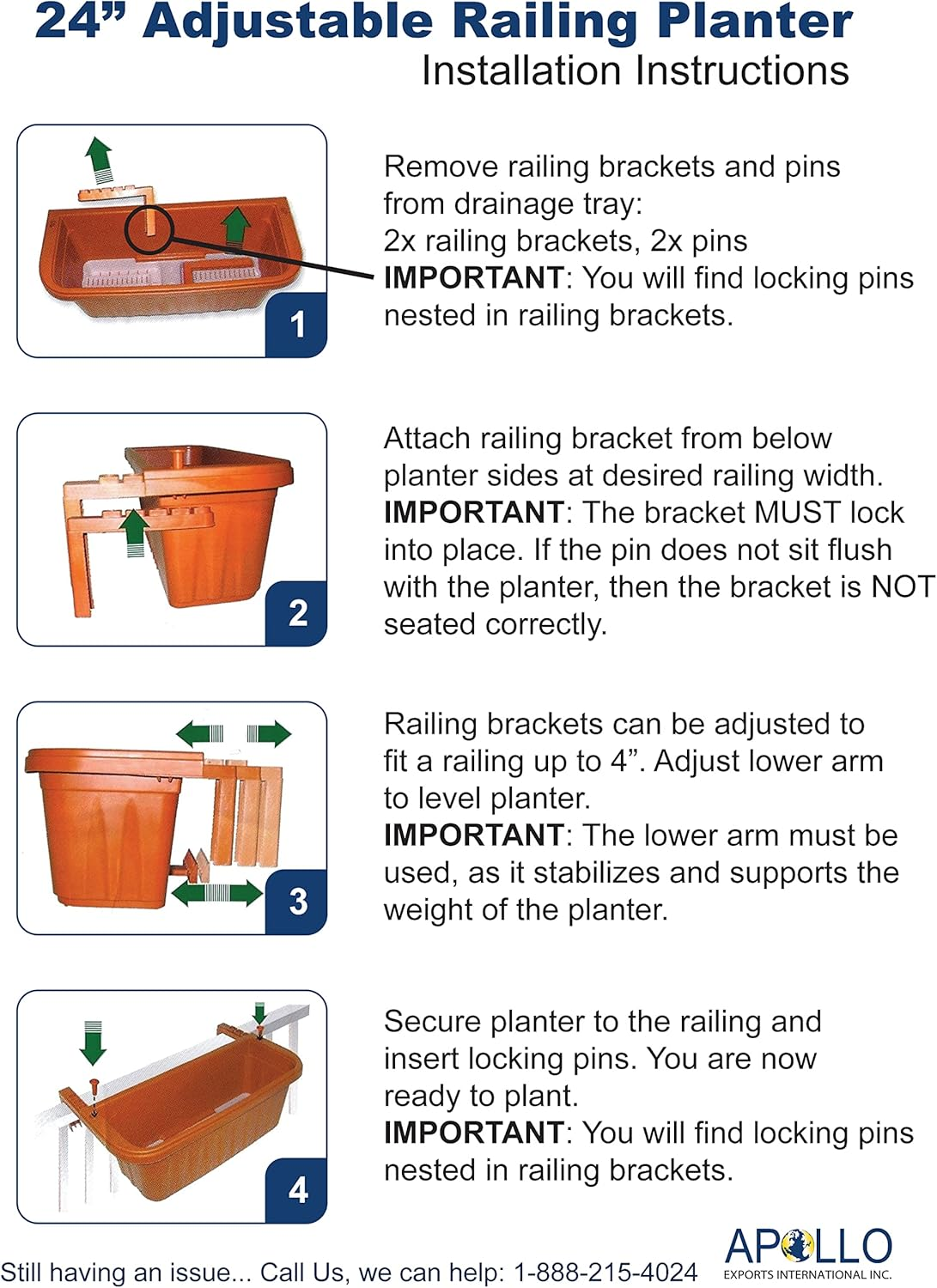 24” Adjustable Railing Planter
Installation Instructions

1

Remove railing brackets and pins from drainage tray:
2x railing brackets, 2x pins
IMPORTANT: You will find locking pins nested in railing brackets.

2

Attach railing bracket from below planter sides at desired railing width.
IMPORTANT: The bracket MUST lock into place. If the pin does not sit flush with the planter, then the bracket is NOT seated correctly.

3

Railing brackets can be adjusted to fit a railing up to 4”. Adjust lower arm to level planter.
IMPORTANT: The lower arm must be used, as it stabilizes and supports the weight of the planter.

4

Secure planter to the railing and insert locking pins. You are now ready to plant.
IMPORTANT: You will find locking pins nested in railing brackets.

Still having an issue... Call Us, we can help: 1-888-215-4024

APOLLO
EXPORTS INTERNATIONAL INC.