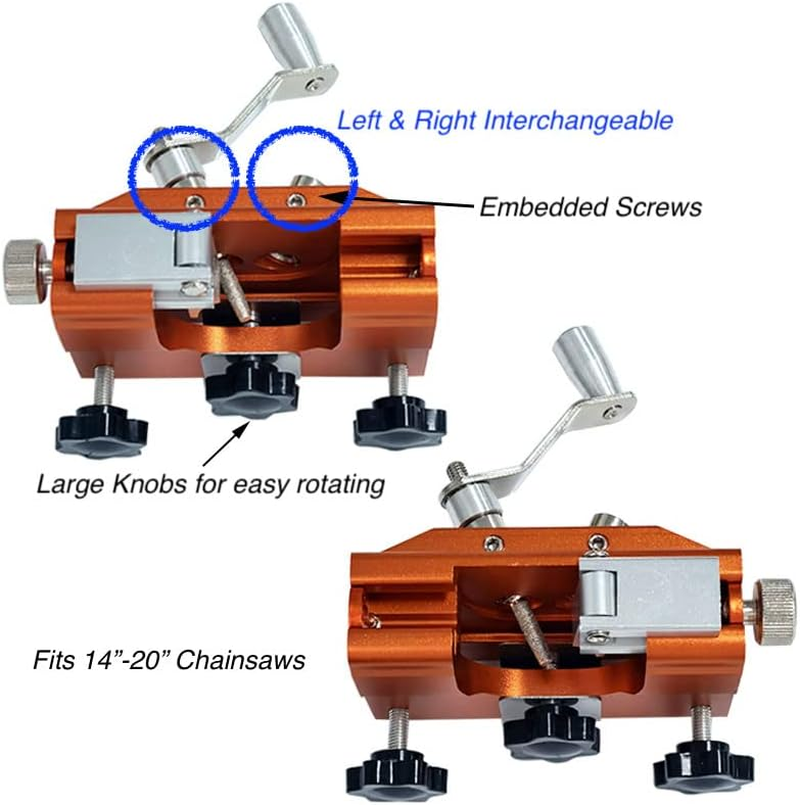 Left & Right Interchangeable

Embedded Screws

Large Knobs for easy rotating

Fits 14”-20” Chainsaws