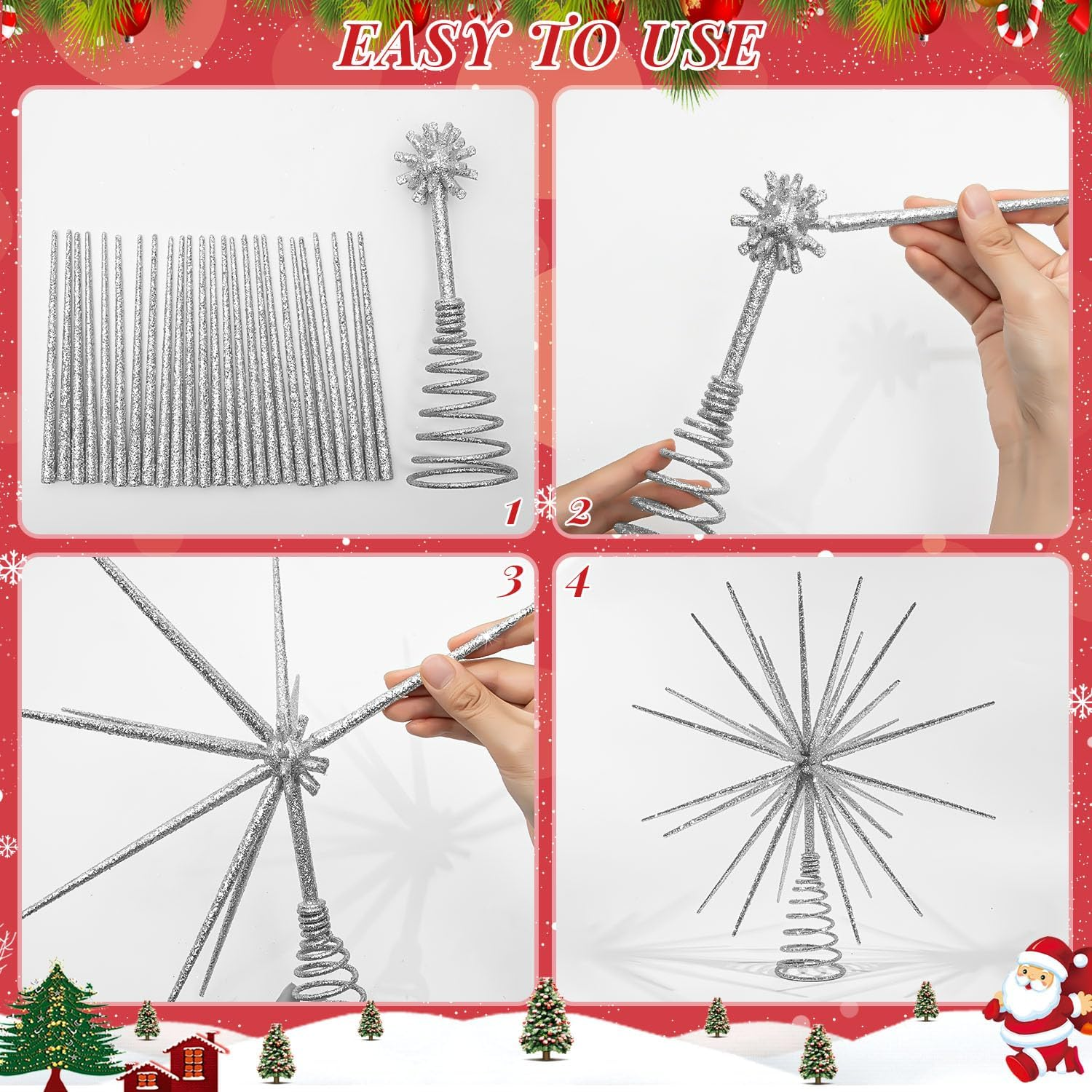 EASY TO USE

1

2

3

4