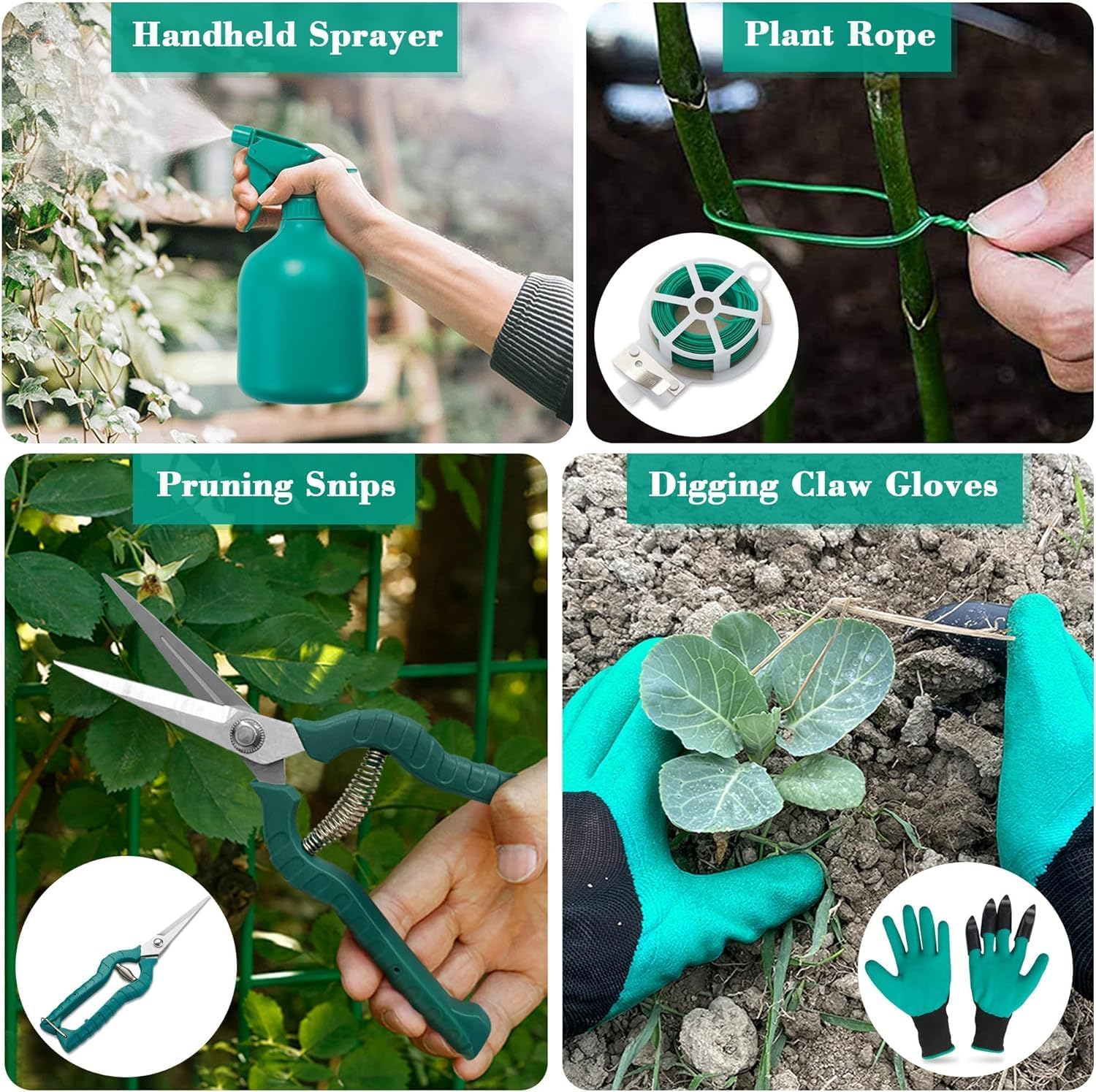 Handheld Sprayer

Plant Rope

Pruning Snips

Digging Claw Gloves