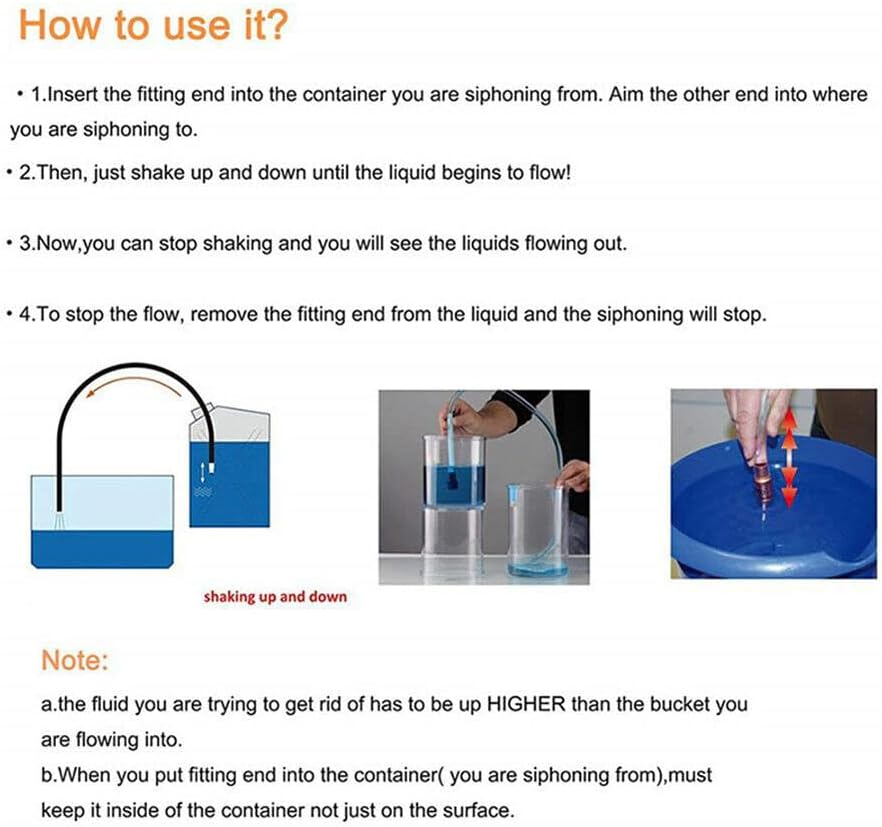 How to use it?

• 1.Insert the fitting end into the container you are siphoning from. Aim the other end into where you are siphoning to.

• 2.Then, just shake up and down until the liquid begins to flow!

• 3.Now,you can stop shaking and you will see the liquids flowing out.

• 4.To stop the flow, remove the fitting end from the liquid and the siphoning will stop.

shaking up and down

Note:

a.the fluid you are trying to get rid of has to be up HIGHER than the bucket you are flowing into.

b.When you put fitting end into the container( you are siphoning from),must keep it inside of the container not just on the surface.