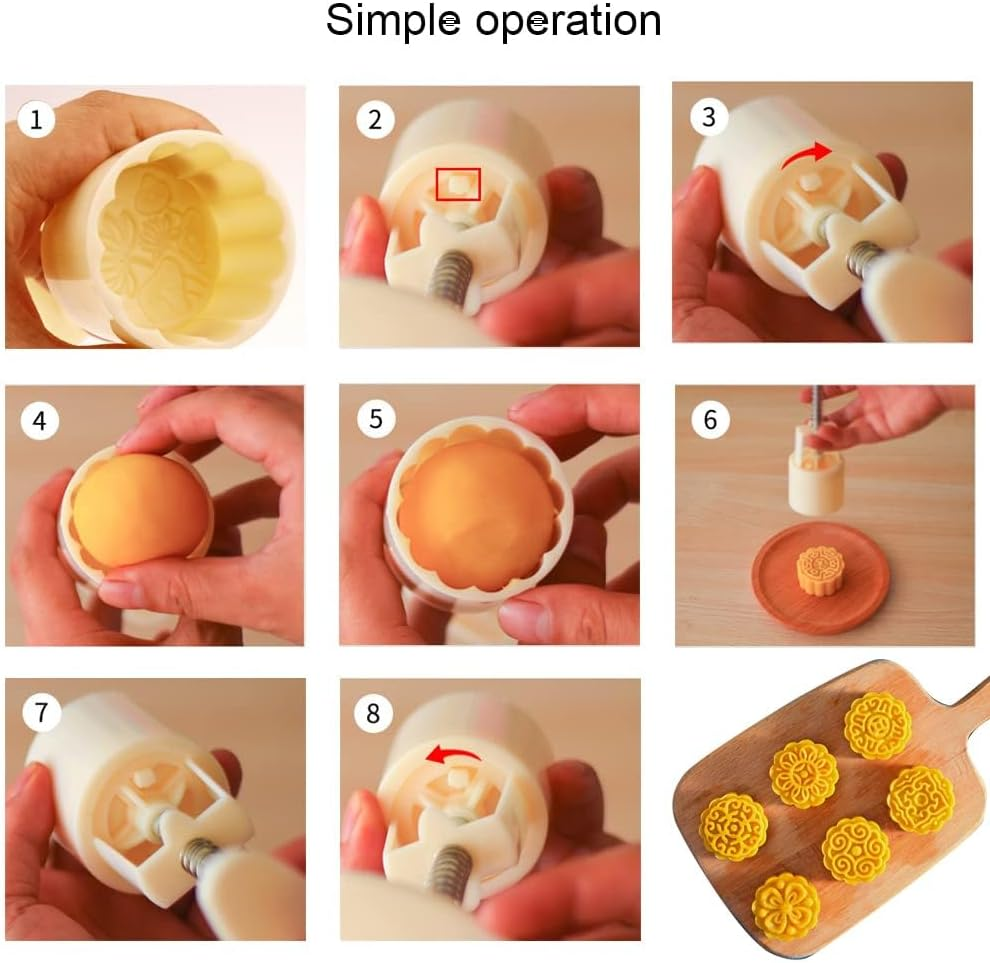 Simple operation

1

2

3

4

5

6

7

8