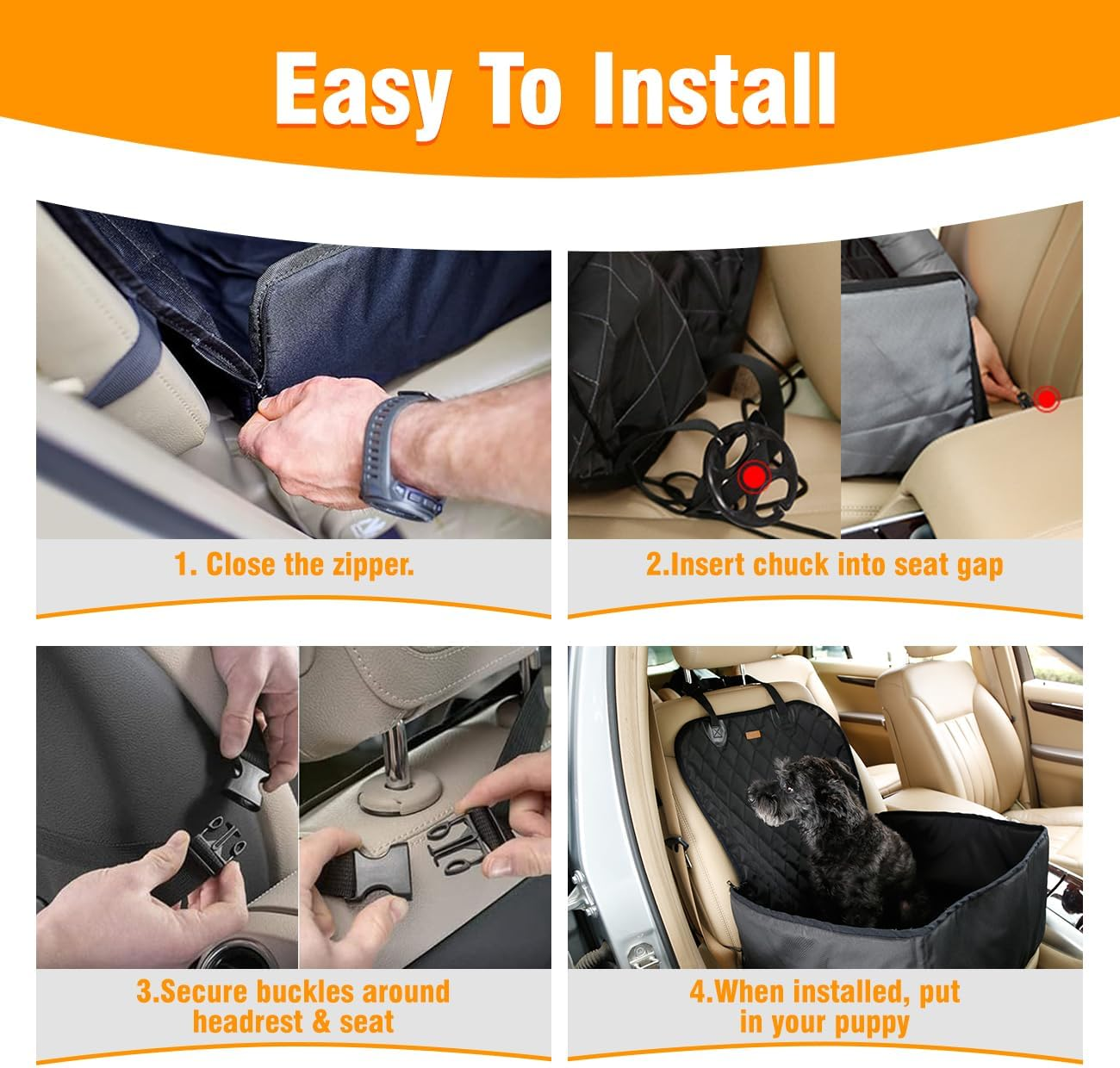 Easy To Install

1. Close the zipper.

2.Insert chuck into seat gap

3.Secure buckles around headrest & seat

4.When installed, put in your puppy