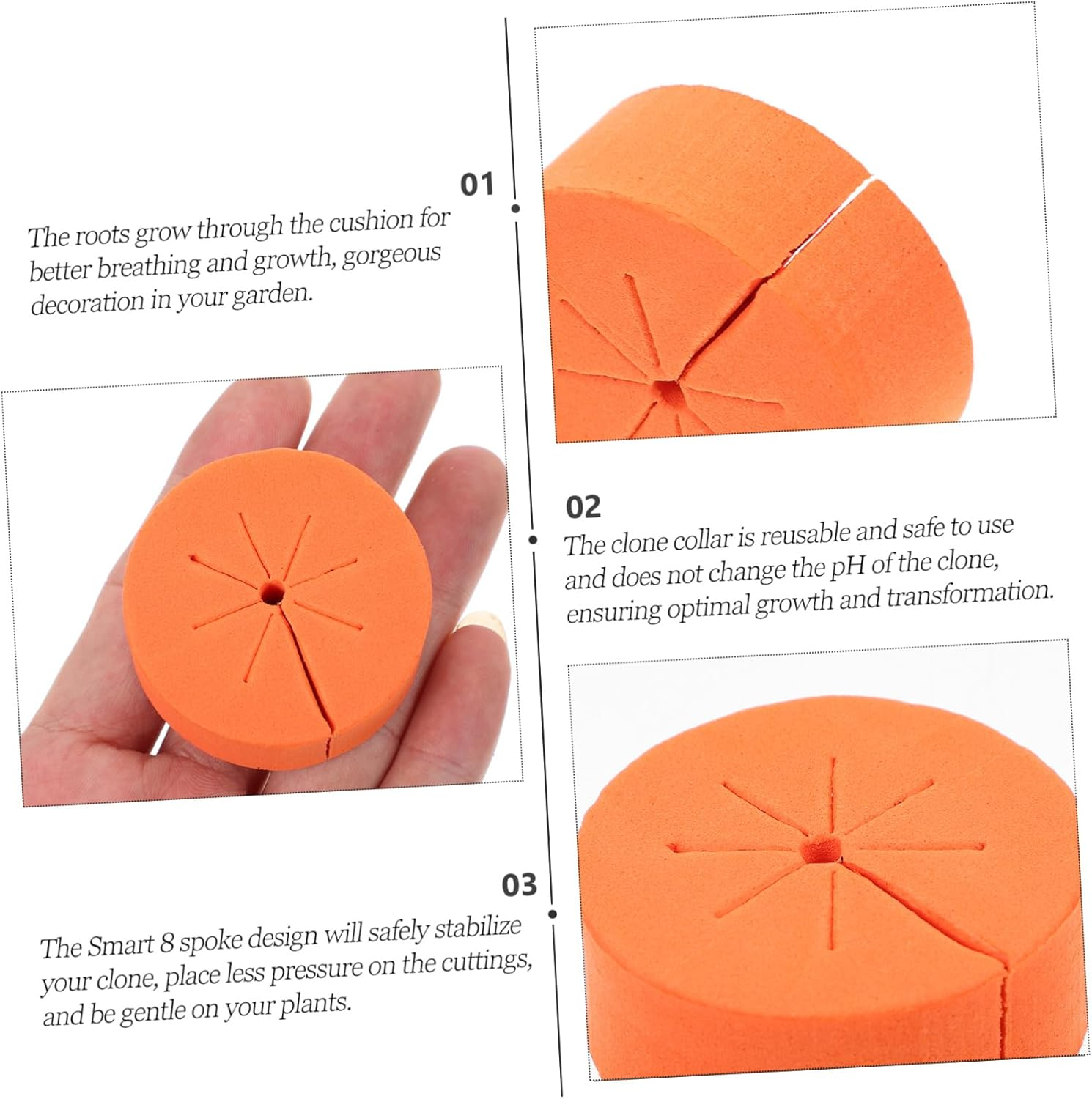 01

The roots grow through the cushion for better breathing and growth, gorgeous decoration in your garden.

02

The clone collar is reusable and safe to use and does not change the pH of the clone, ensuring optimal growth and transformation.

03

The Smart 8 spoke design will safely stabilize your clone, place less pressure on the cuttings, and be gentle on your plants.