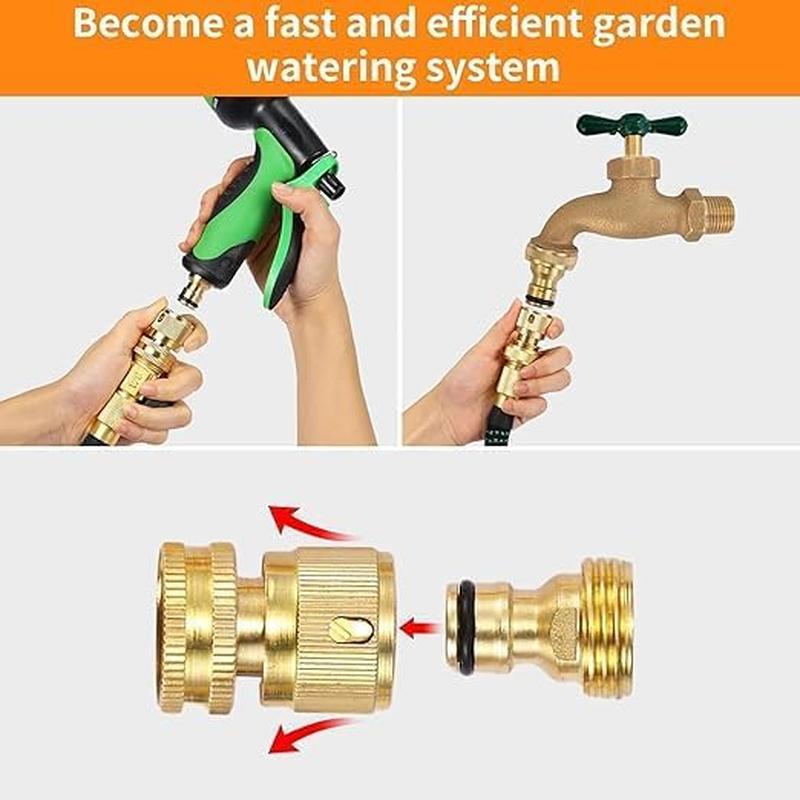 Become a fast and efficient garden watering system