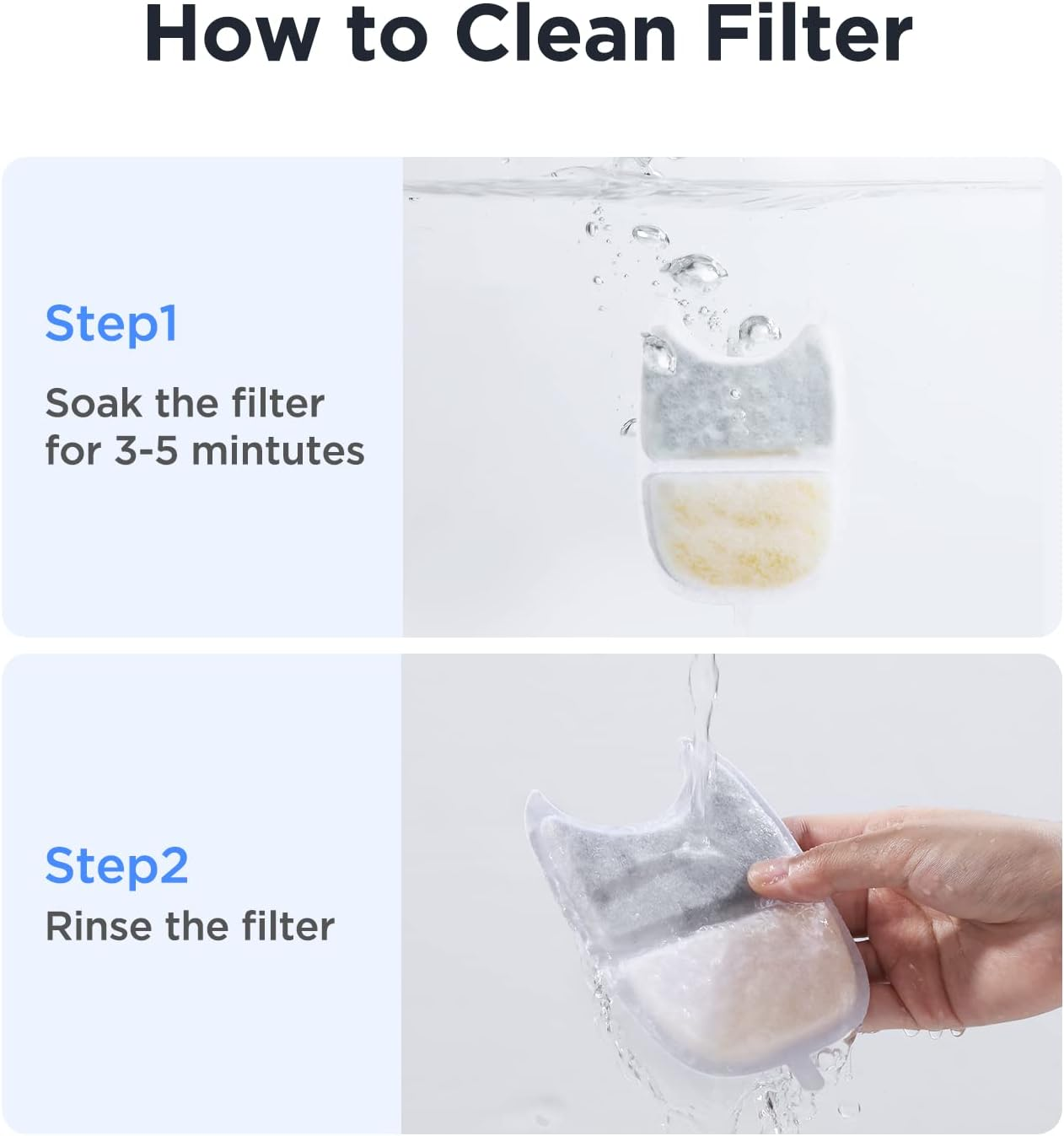 How to Clean Filter

Step1

Soak the filter for 3-5 mintutes

Step2

Rinse the filter