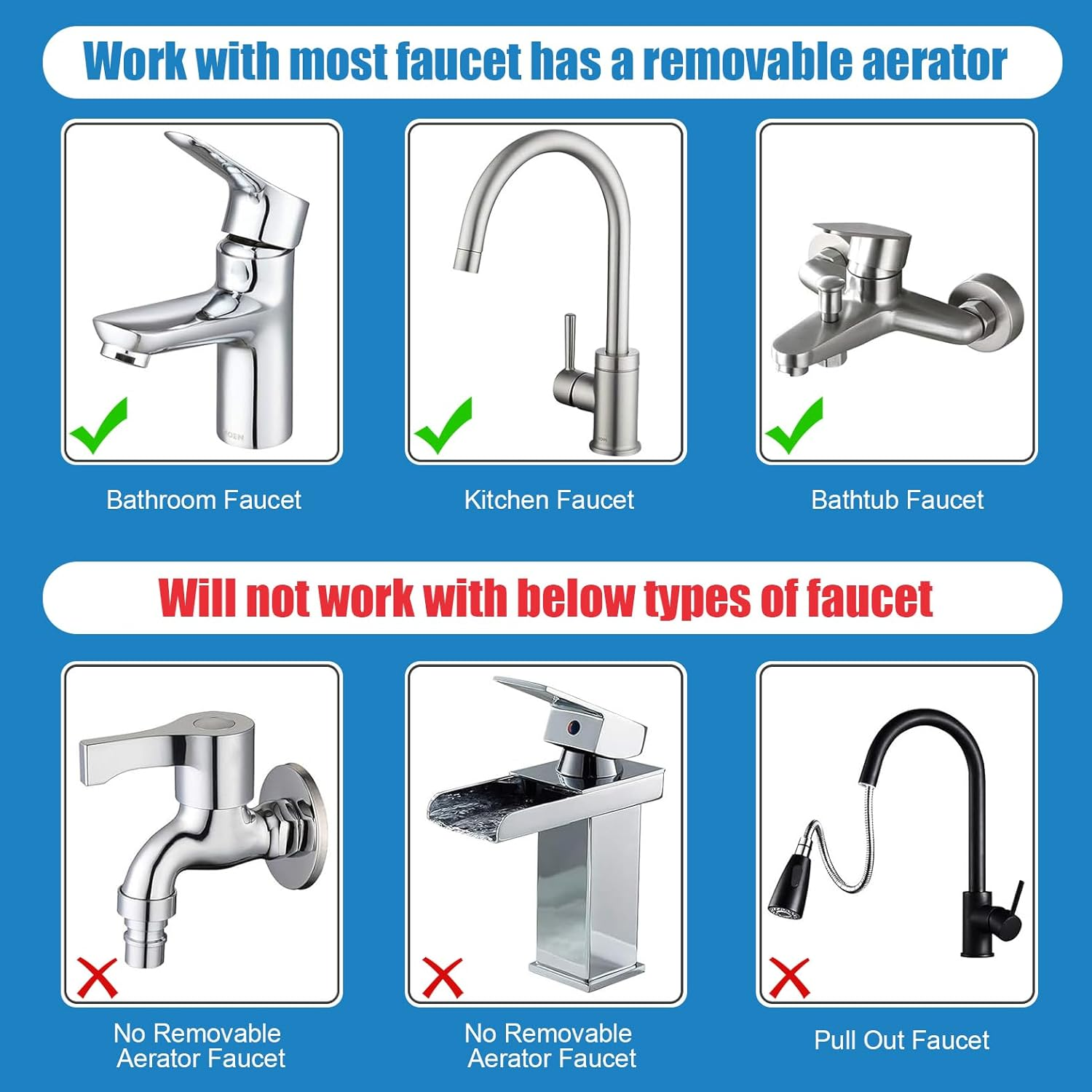 Work with most faucet has a removable aerator

Bathroom Faucet

Kitchen Faucet

Bathtub Faucet

Will not work with below types of faucet

No Removable Aerator Faucet

No Removable Aerator Faucet

Pull Out Faucet