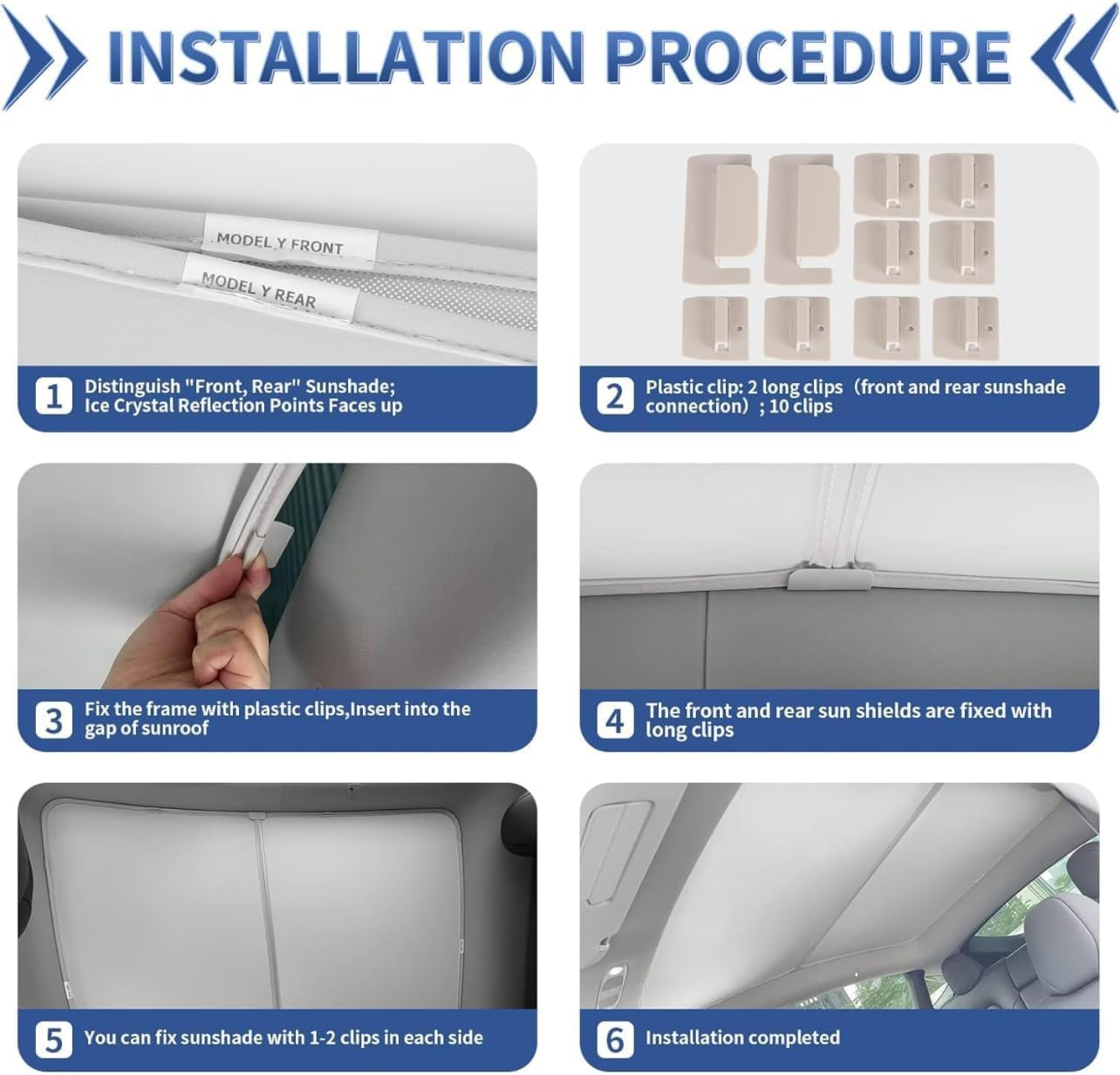 INSTALLATION PROCEDURE

MODEL Y FRONT
MODEL Y REAR

1 Distinguish "Front, Rear" Sunshade; Ice Crystal Reflection Points Faces up

2 Plastic clip: 2 long clips（front and rear sunshade connection）; 10 clips

3 Fix the frame with plastic clips,Insert into the gap of sunroof

4 The front and rear sun shields are fixed with long clips

5 You can fix sunshade with 1-2 clips in each side

6 Installation completed