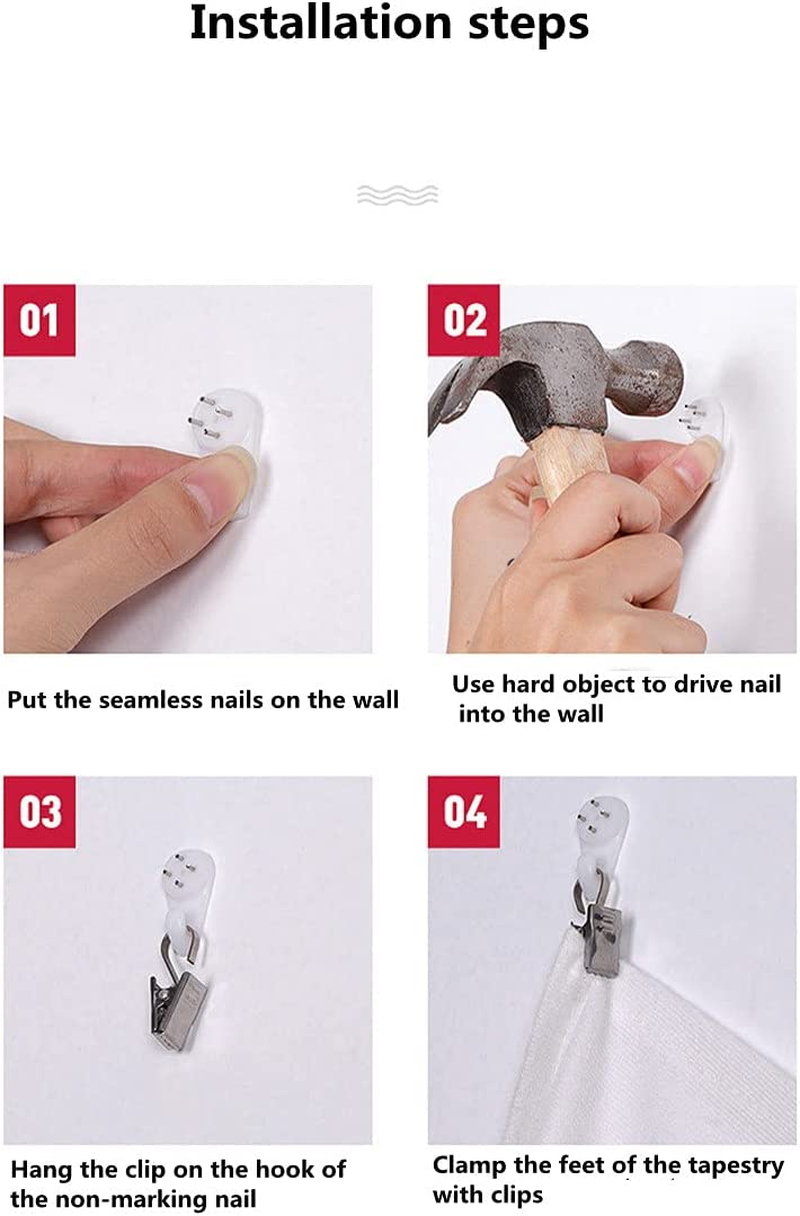 Installation steps

01

Put the seamless nails on the wall

02

Use hard object to drive nail into the wall

03

Hang the clip on the hook of the non-marking nail

04

Clamp the feet of the tapestry with clips