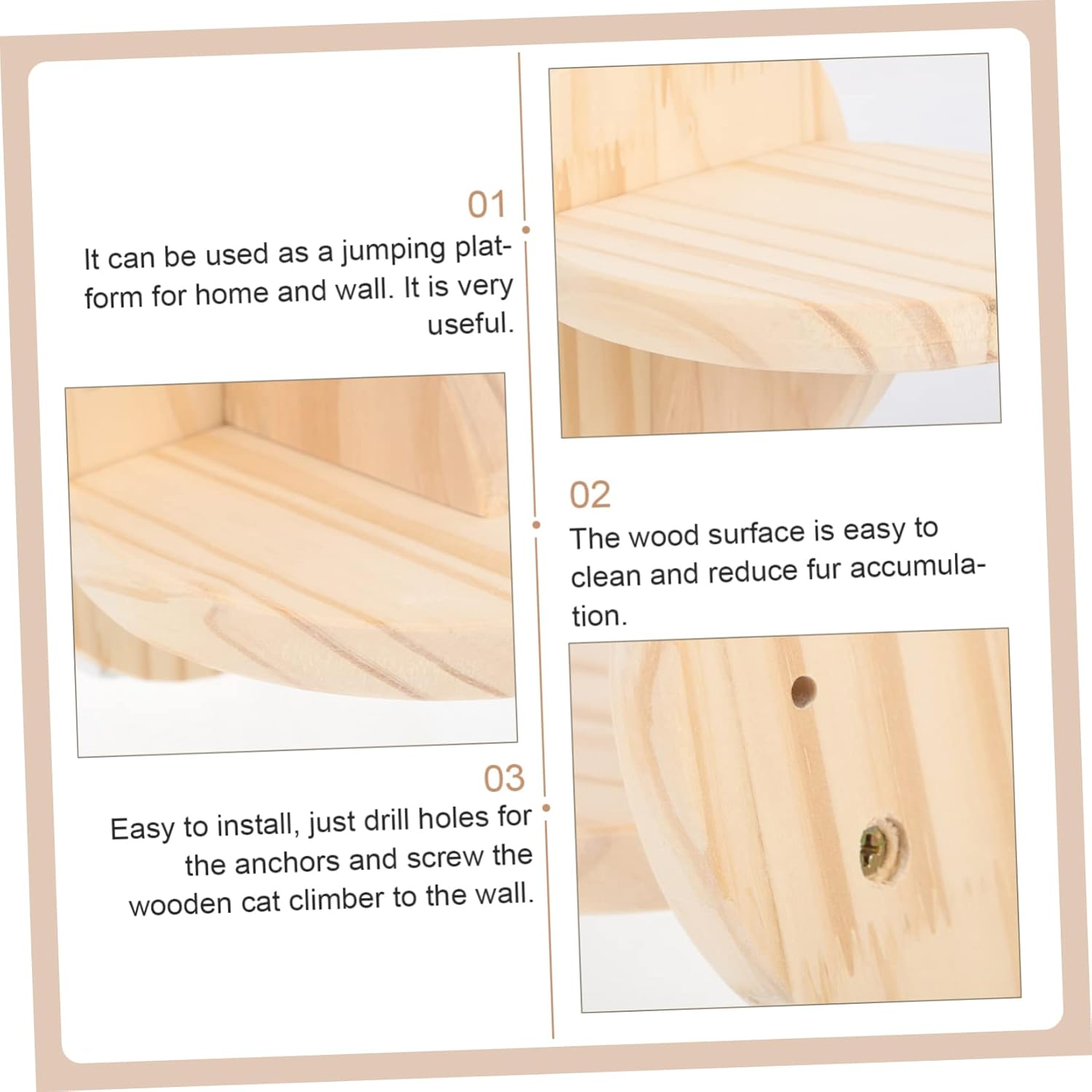 01
It can be used as a jumping platform for home and wall. It is very useful.

02
The wood surface is easy to clean and reduce fur accumulation.

03
Easy to install, just drill holes for the anchors and screw the wooden cat climber to the wall.