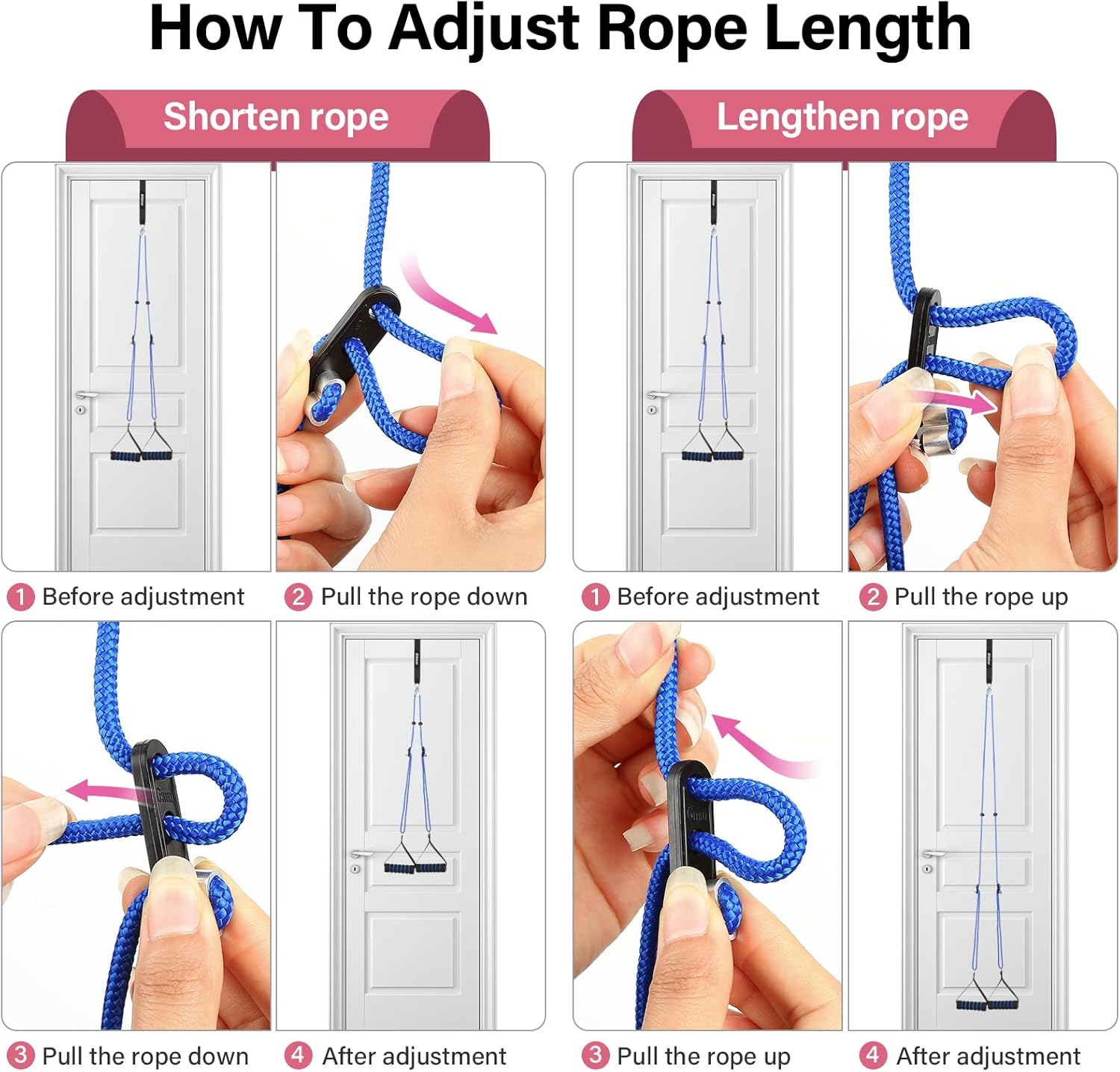 How To Adjust Rope Length

Shorten rope

1 Before adjustment

2 Pull the rope down

3 Pull the rope down

4 After adjustment

Lengthen rope

1 Before adjustment

2 Pull the rope up

3 Pull the rope up

4 After adjustment