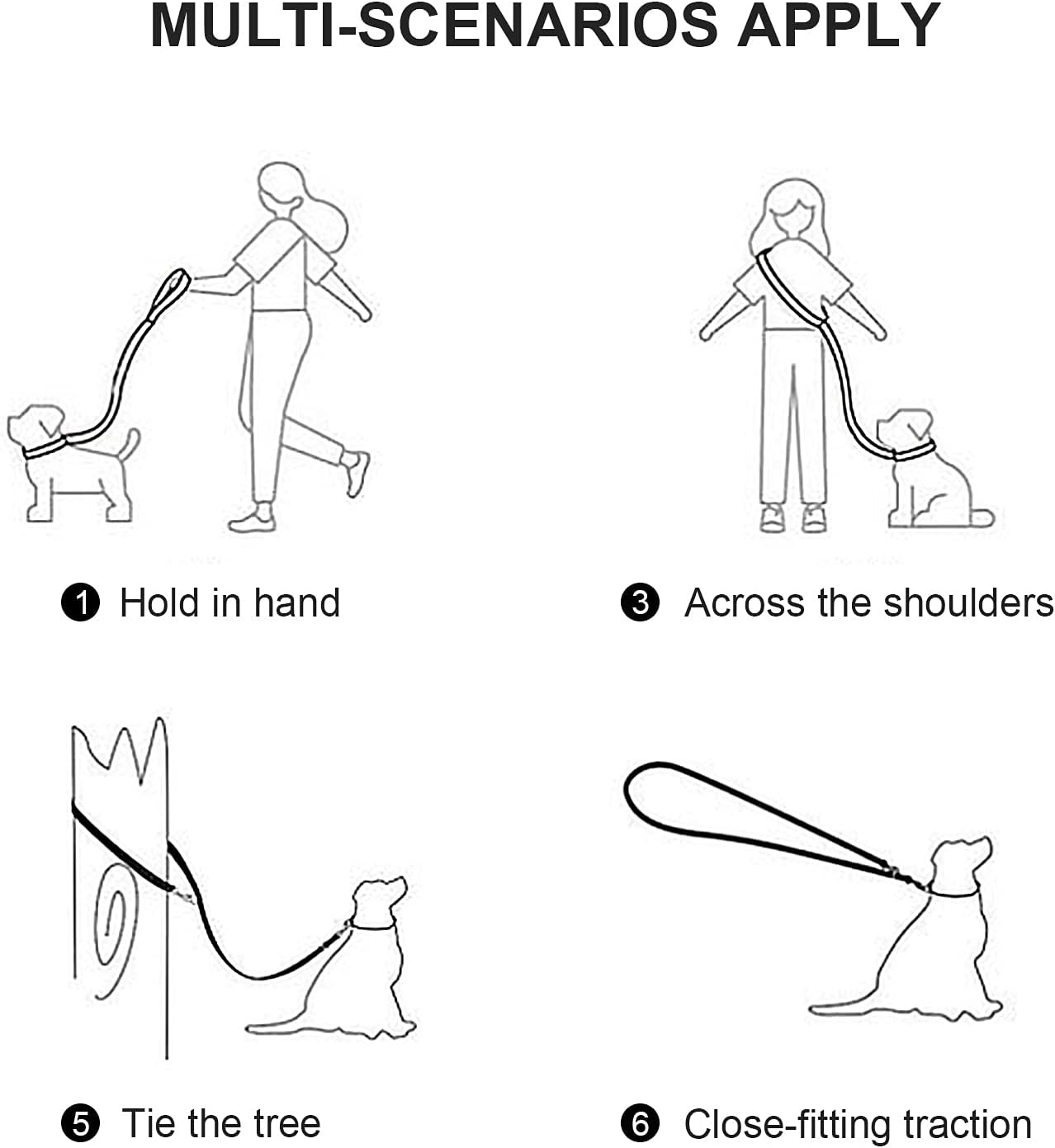 MULTI-SCENARIOS APPLY

❶ Hold in hand

❸ Across the shoulders

❺ Tie the tree

❻ Close-fitting traction