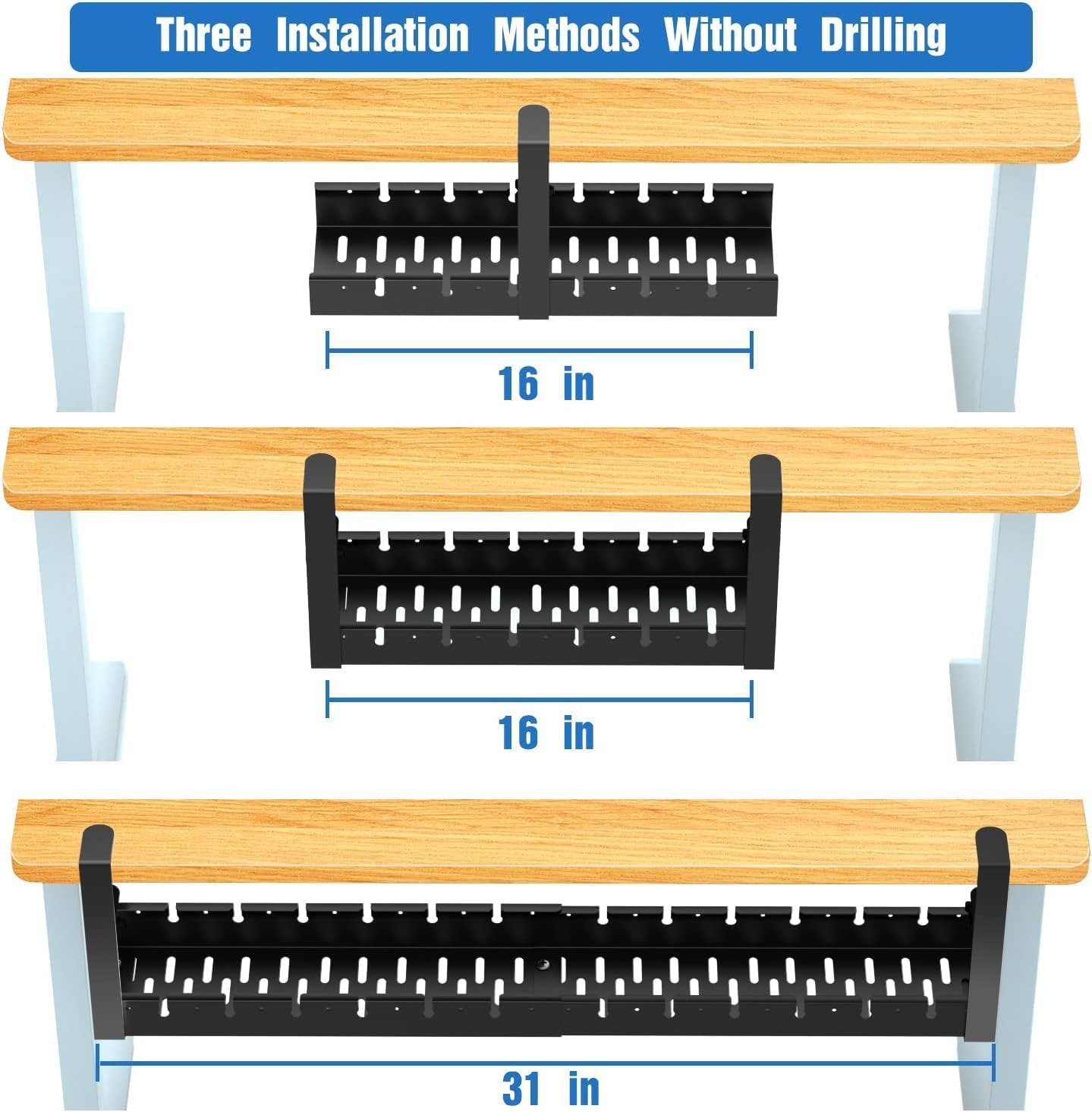 Three Installation Methods Without Drilling

16 in

16 in

31 in