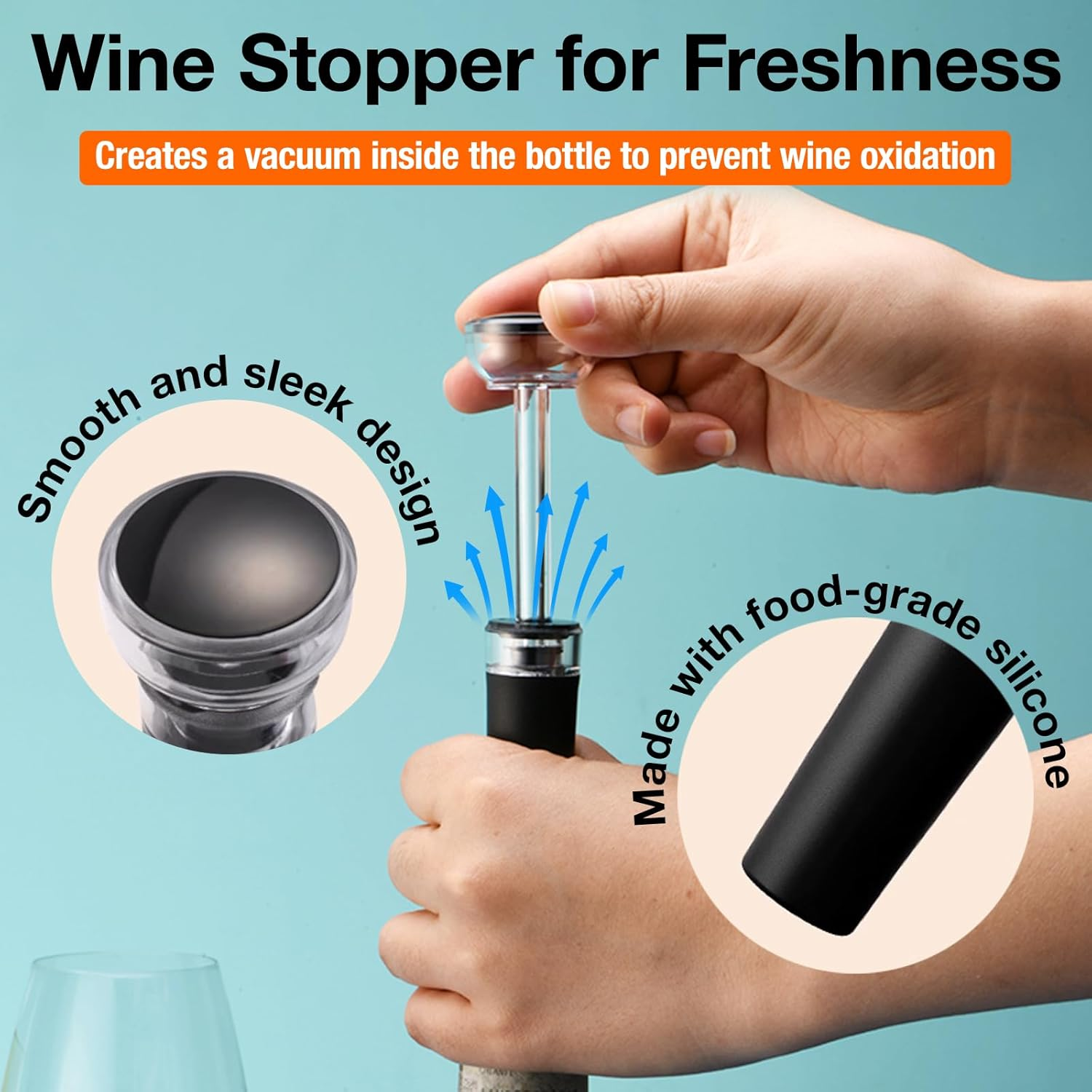 Wine Stopper for Freshness

Creates a vacuum inside the bottle to prevent wine oxidation

Smooth and sleek design

Made with food-grade silicone