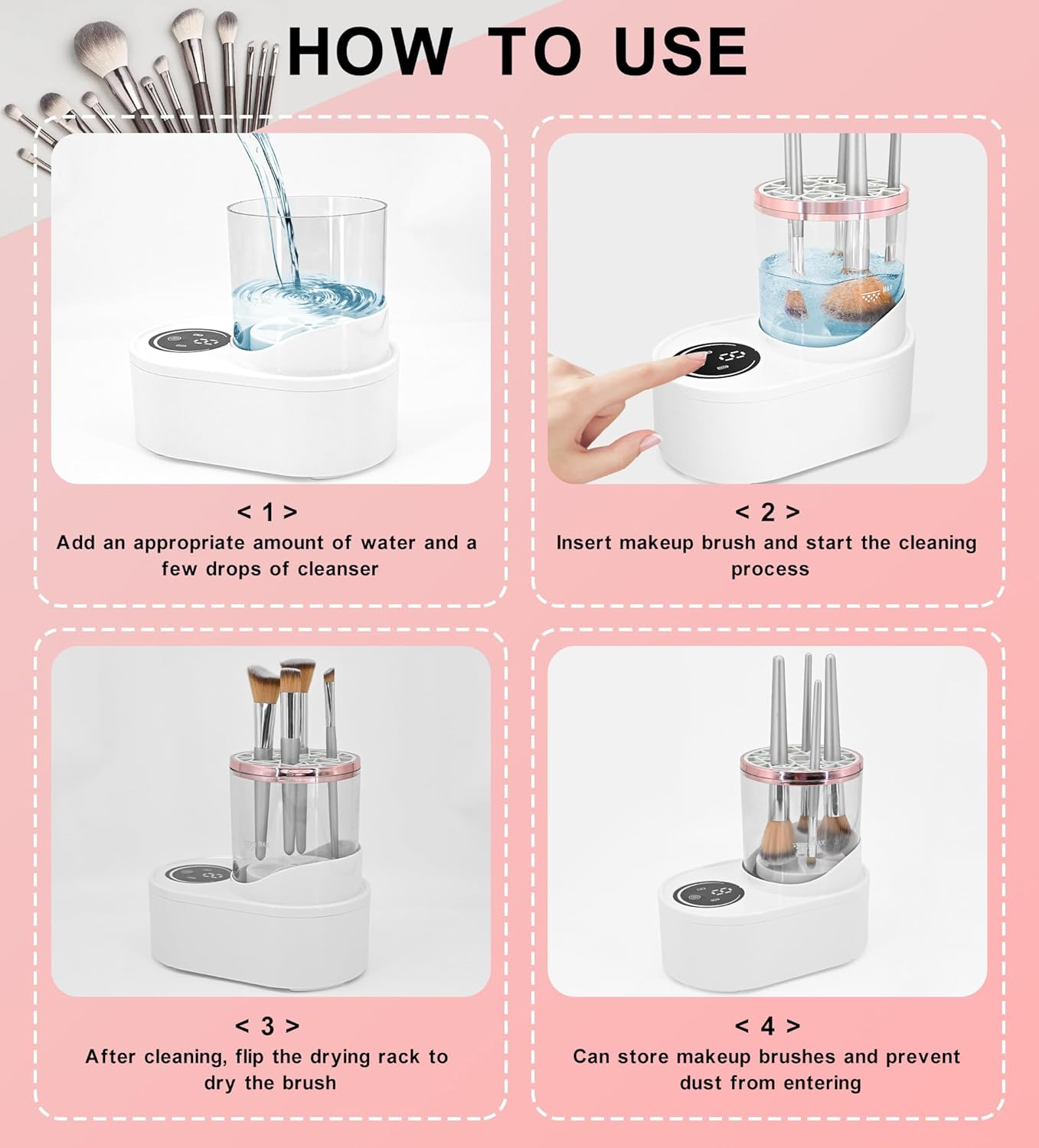 HOW TO USE

< 1 >
Add an appropriate amount of water and a few drops of cleanser

< 2 >
Insert makeup brush and start the cleaning process

< 3 >
After cleaning, flip the drying rack to dry the brush

< 4 >
Can store makeup brushes and prevent dust from entering