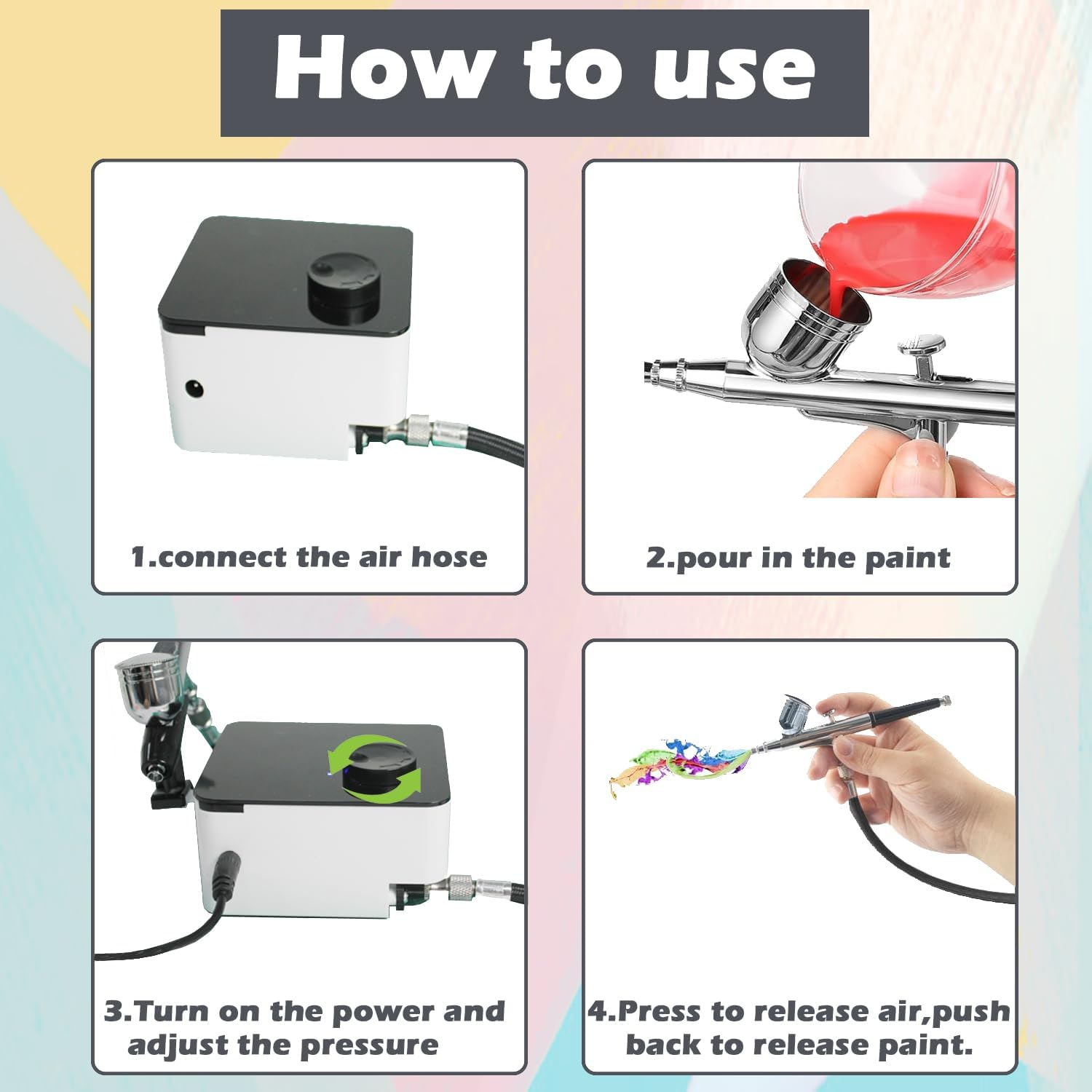 How to use

1.connect the air hose

2.pour in the paint

3.Turn on the power and adjust the pressure

4.Press to release air,push back to release paint.