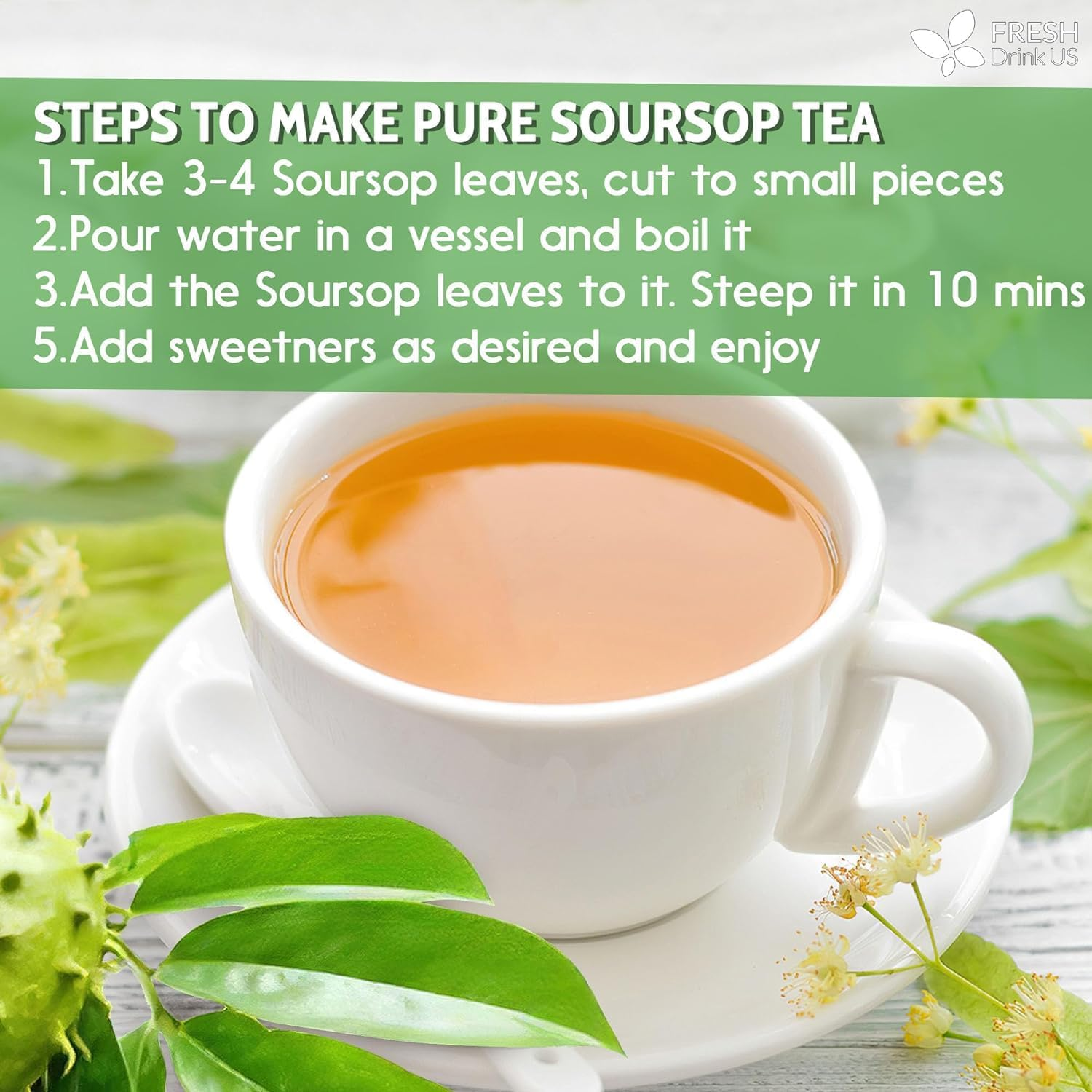 FRESH
Drink US

STEPS TO MAKE PURE SOURSOP TEA
1.Take 3-4 Soursop leaves, cut to small pieces
2.Pour water in a vessel and boil it
3.Add the Soursop leaves to it. Steep it in 10 mins
5.Add sweetners as desired and enjoy