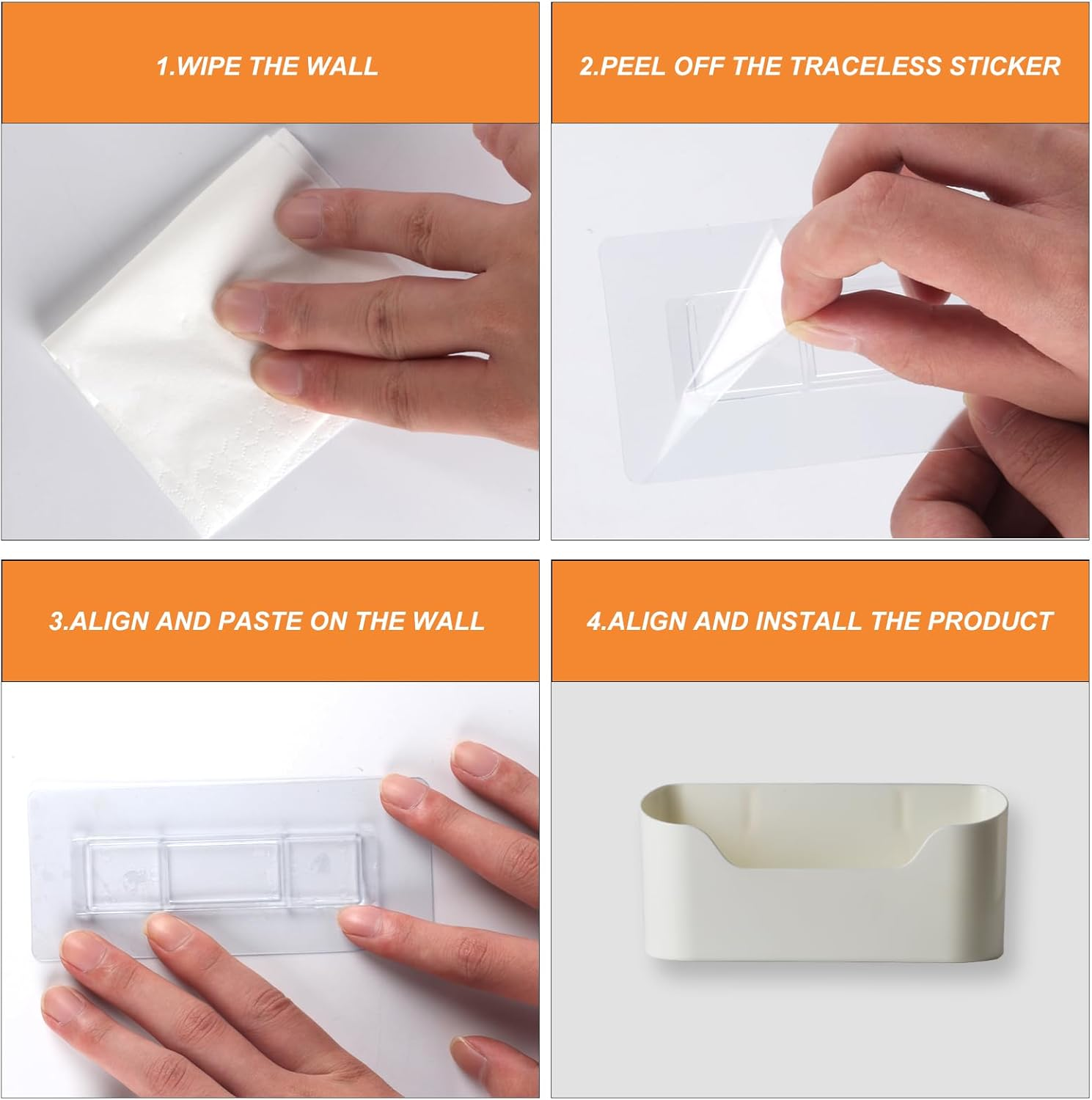 1.WIPE THE WALL

2.PEEL OFF THE TRACELESS STICKER

3.ALIGN AND PASTE ON THE WALL

4.ALIGN AND INSTALL THE PRODUCT