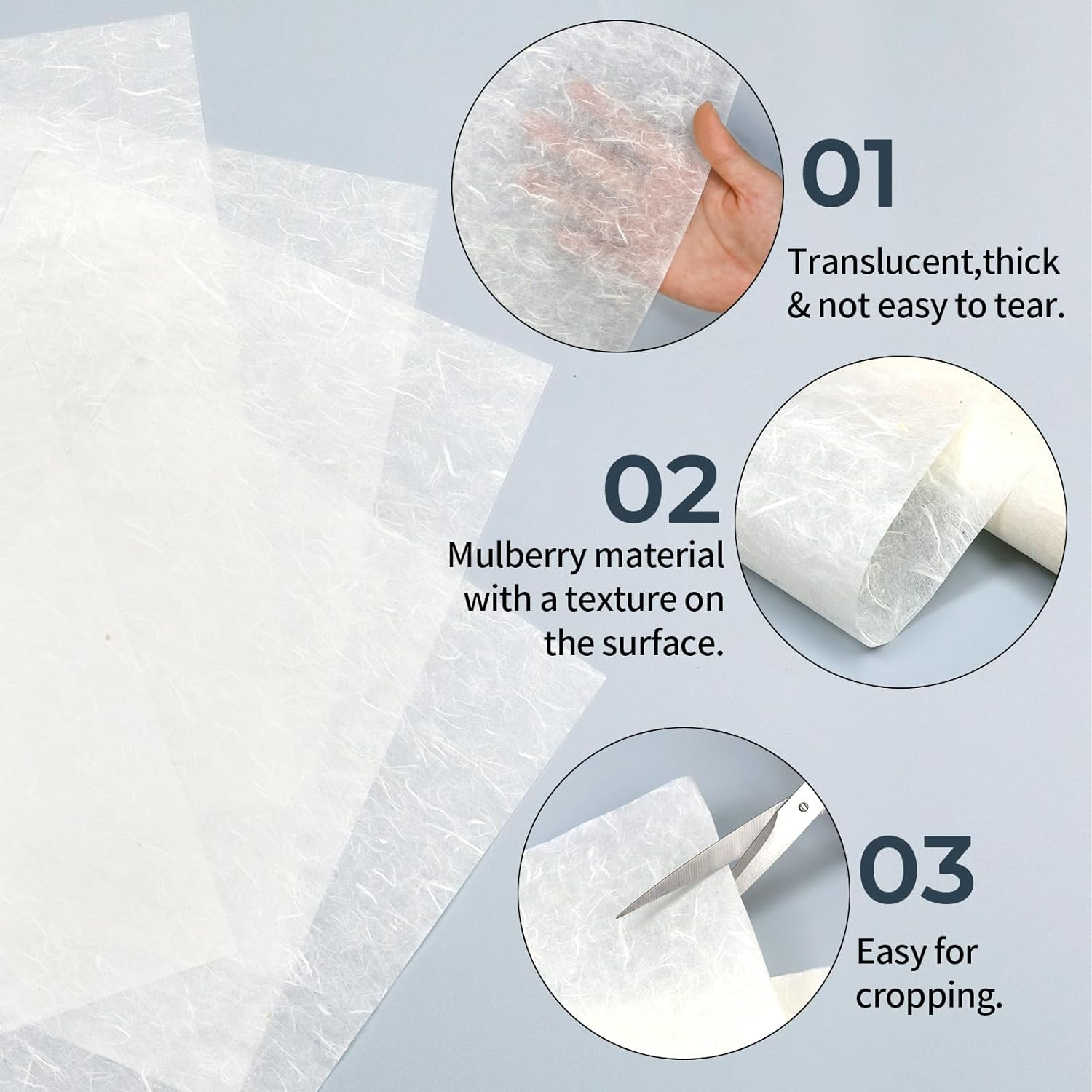 01
Translucent,thick & not easy to tear.

02
Mulberry material with a texture on the surface.

03
Easy for cropping.