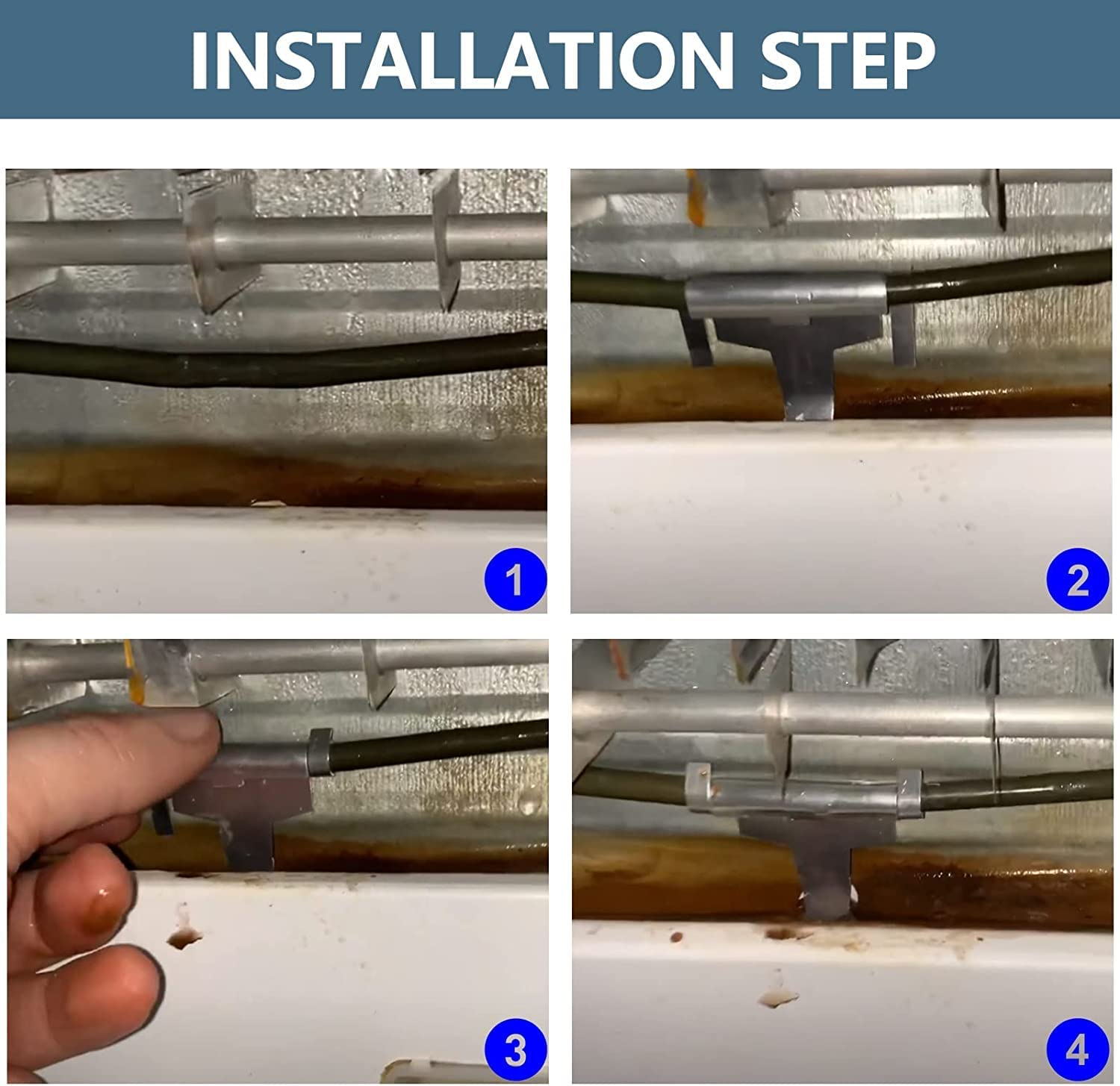 INSTALLATION STEP

1

2

3

4