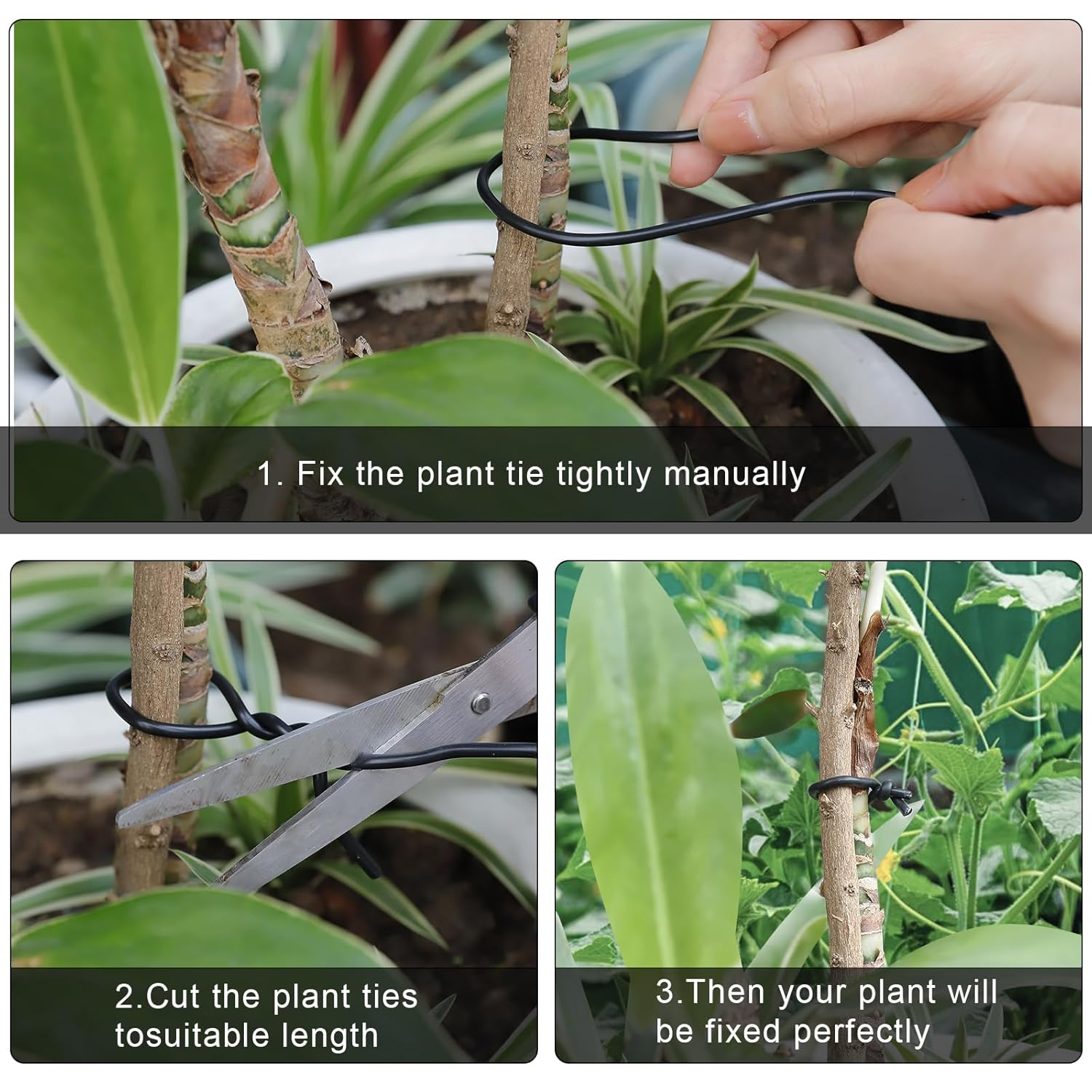 1. Fix the plant tie tightly manually

2.Cut the plant ties tosuitable length

3.Then your plant will be fixed perfectly