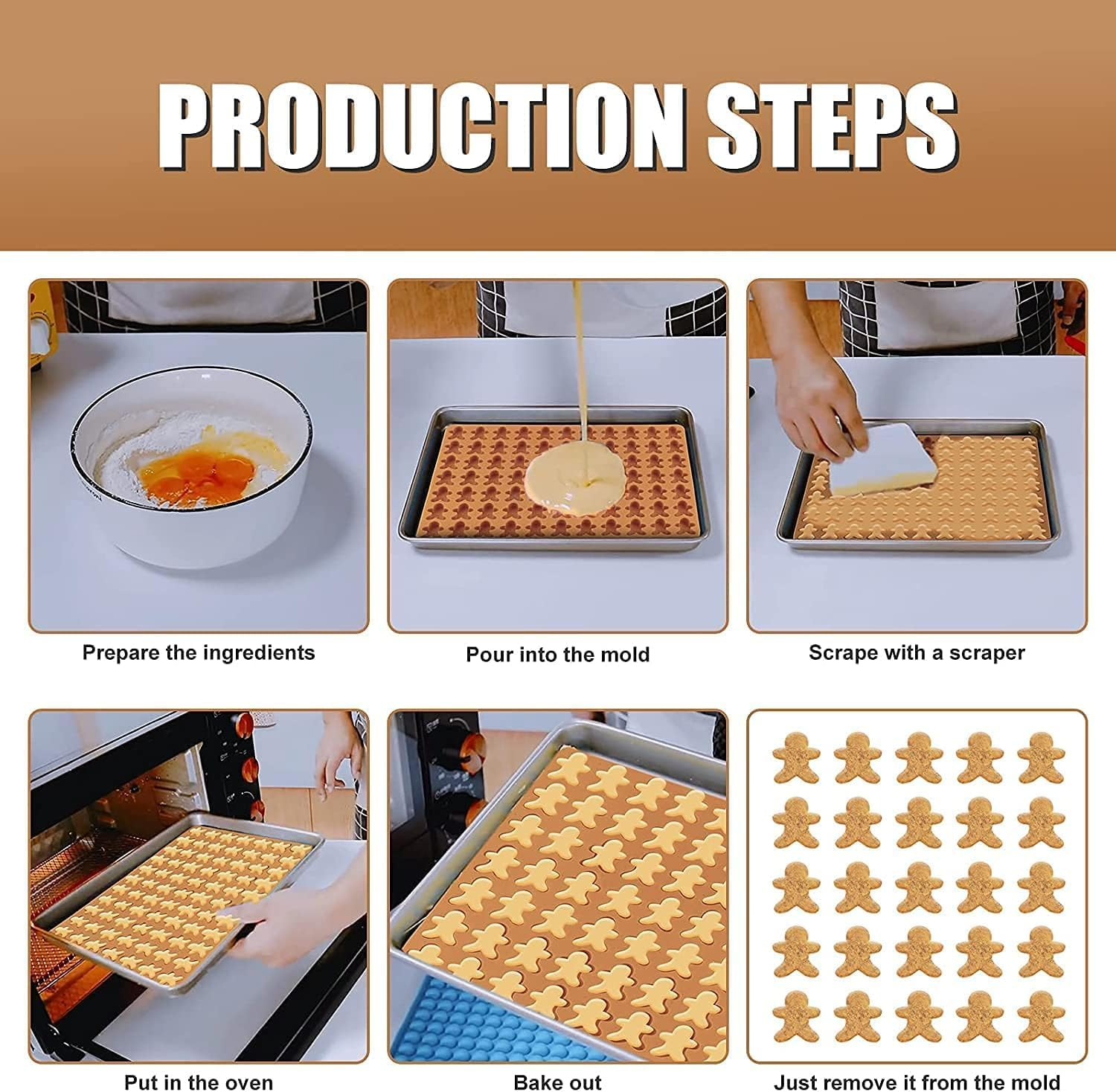 PRODUCTION STEPS

Prepare the ingredients

Pour into the mold

Scrape with a scraper

Put in the oven

Bake out

Just remove it from the mold