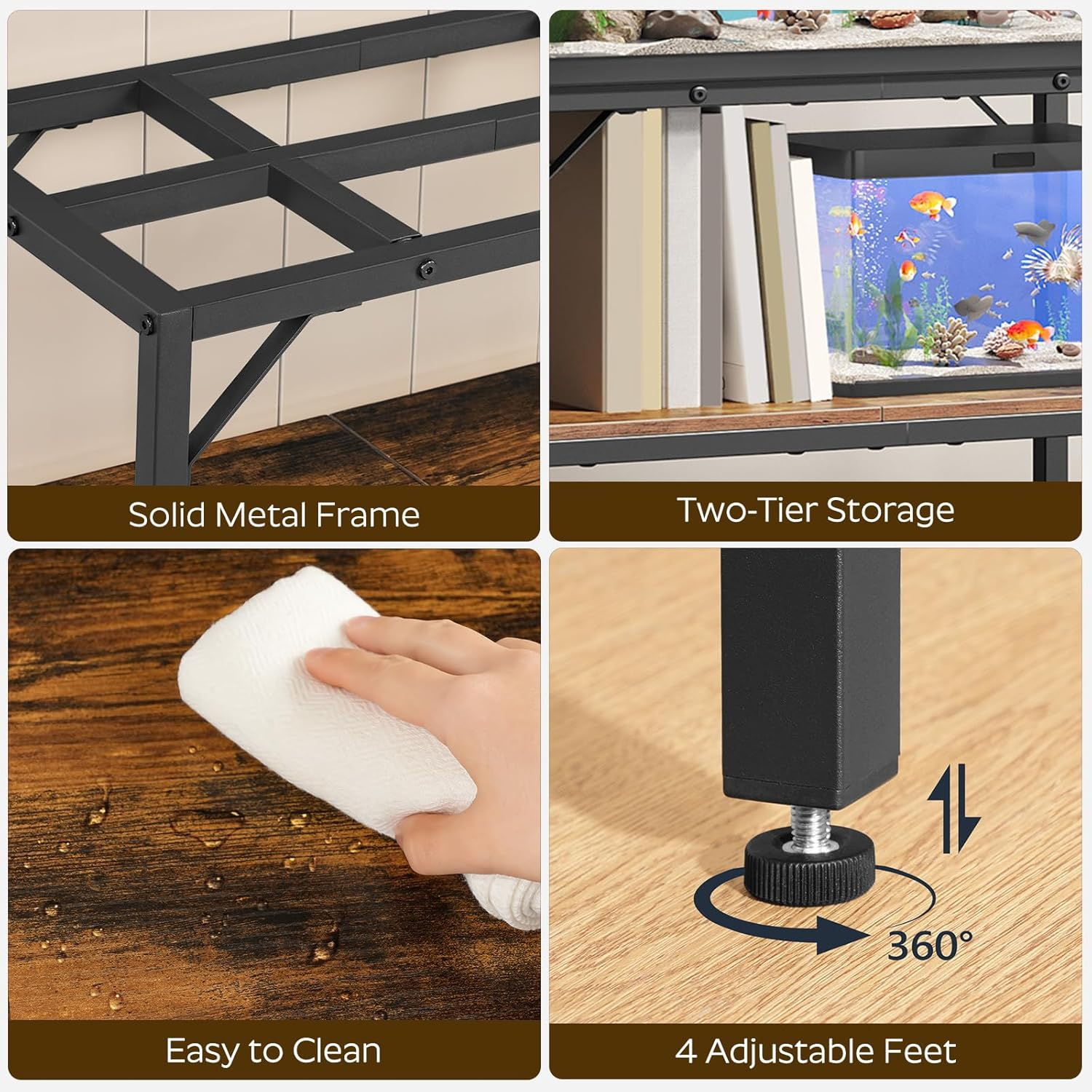 Solid Metal Frame

Two-Tier Storage

Easy to Clean

360°

4 Adjustable Feet