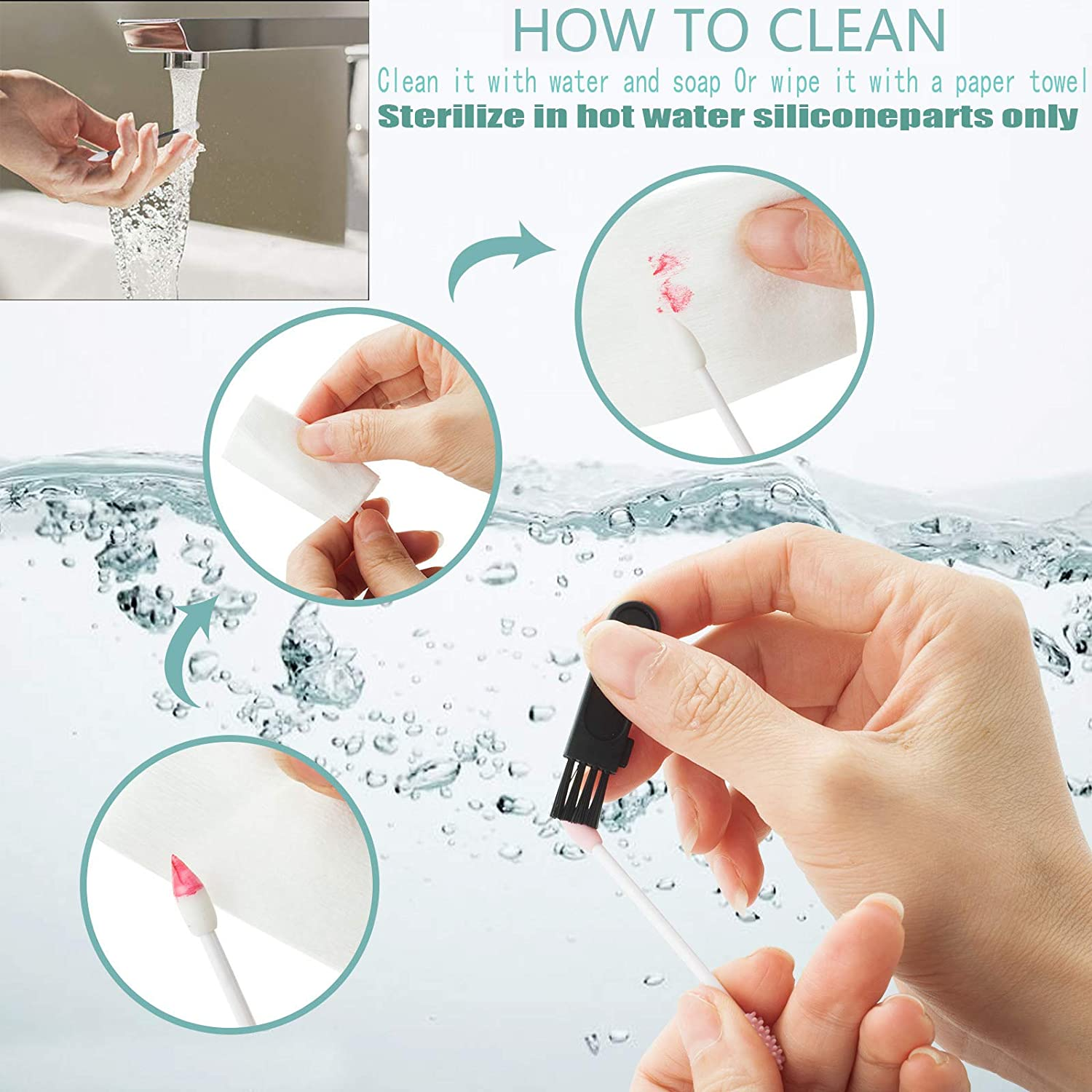 HOW TO CLEAN
Clean it with water and soap Or wipe it with a paper towel
Sterilize in hot water siliconeparts only