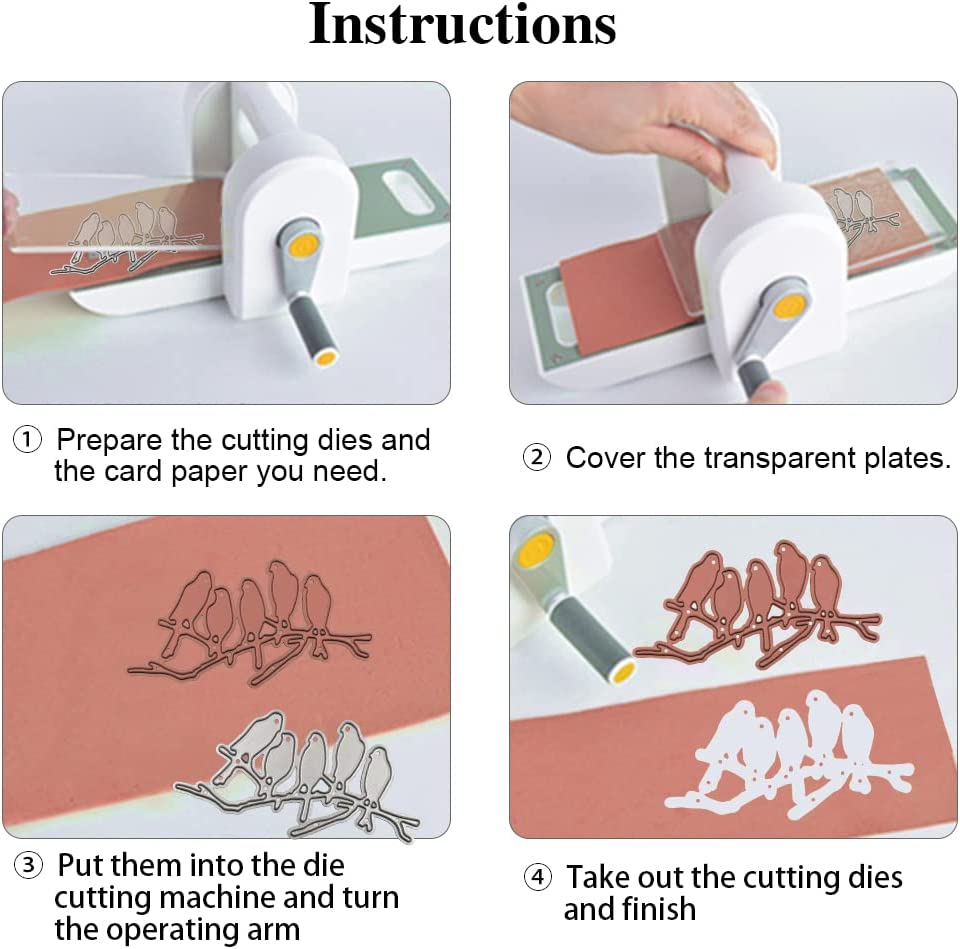 Instructions

① Prepare the cutting dies and the card paper you need.

② Cover the transparent plates.

③ Put them into the die cutting machine and turn the operating arm

④ Take out the cutting dies and finish