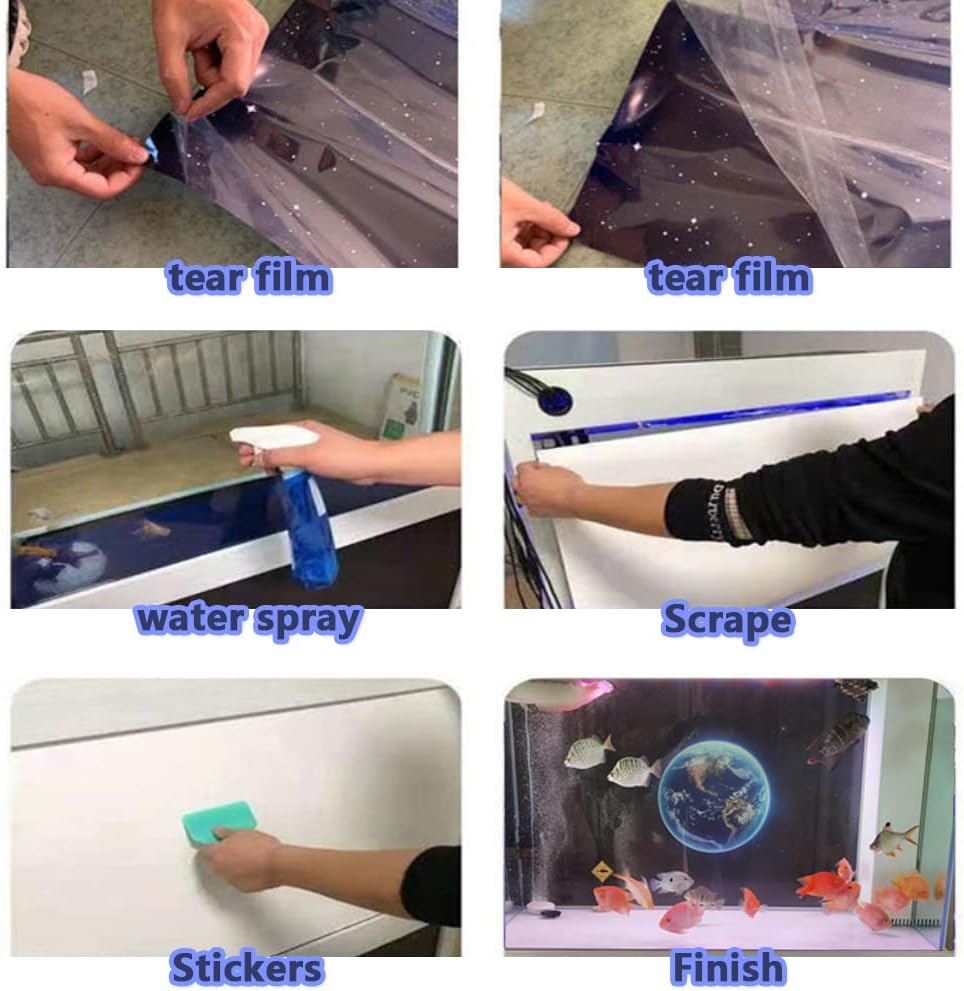 tear film

tear film

water spray

Scrape

Stickers

Finish