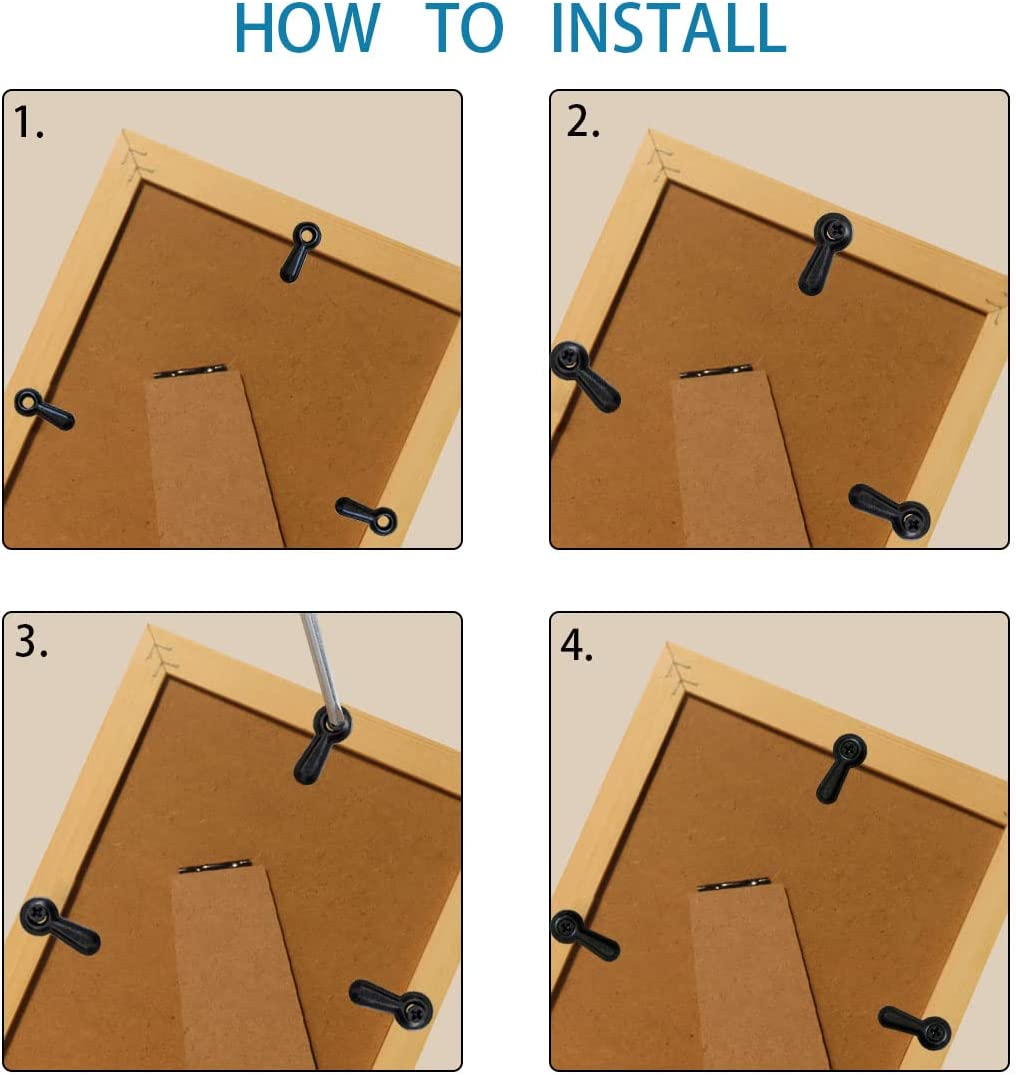 HOW TO INSTALL

1.

2.

3.

4.