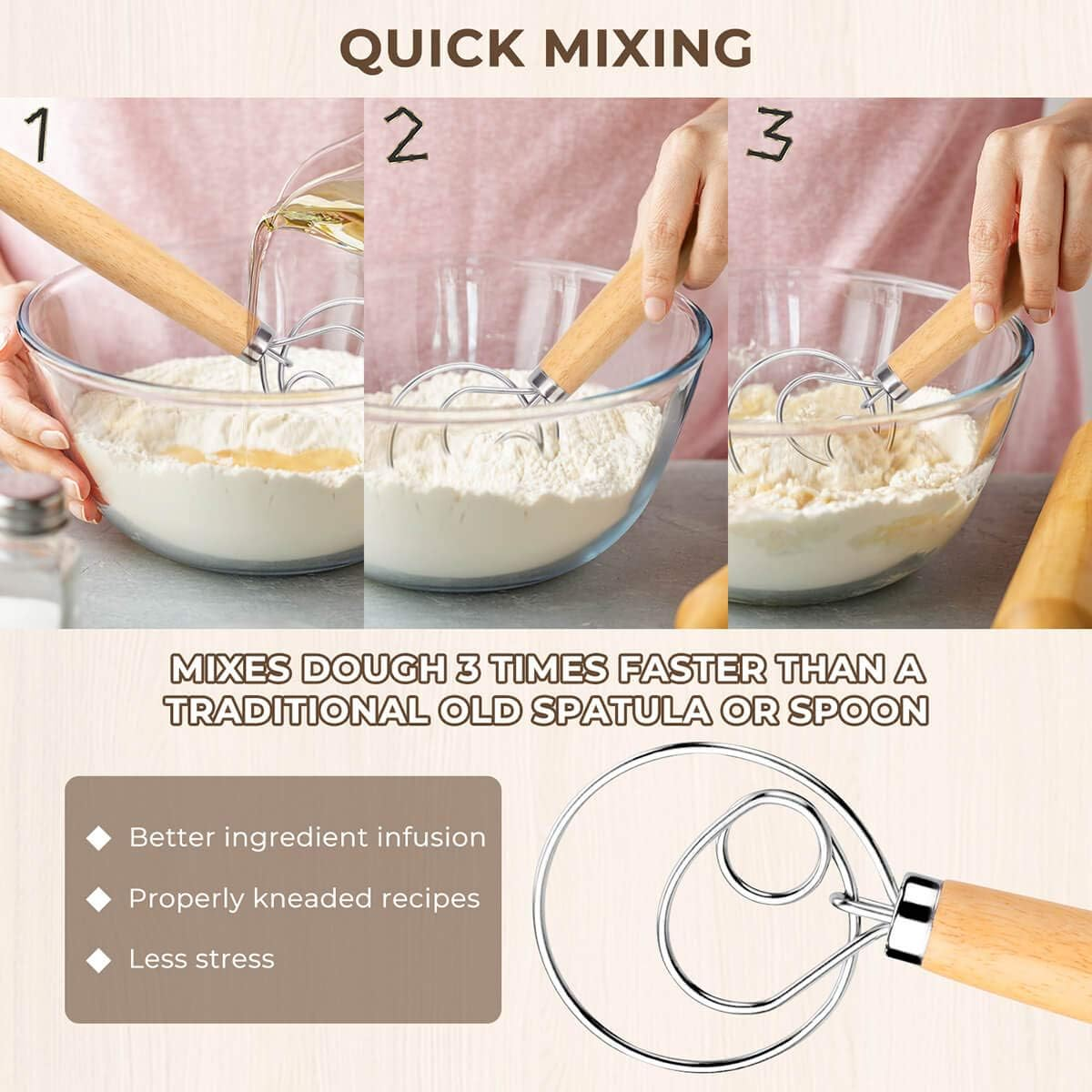 QUICK MIXING

1

2

3

MIXES DOUGH 3 TIMES FASTER THAN A TRADITIONAL OLD SPATULA OR SPOON

◆ Better ingredient infusion

◆ Properly kneaded recipes

◆ Less stress