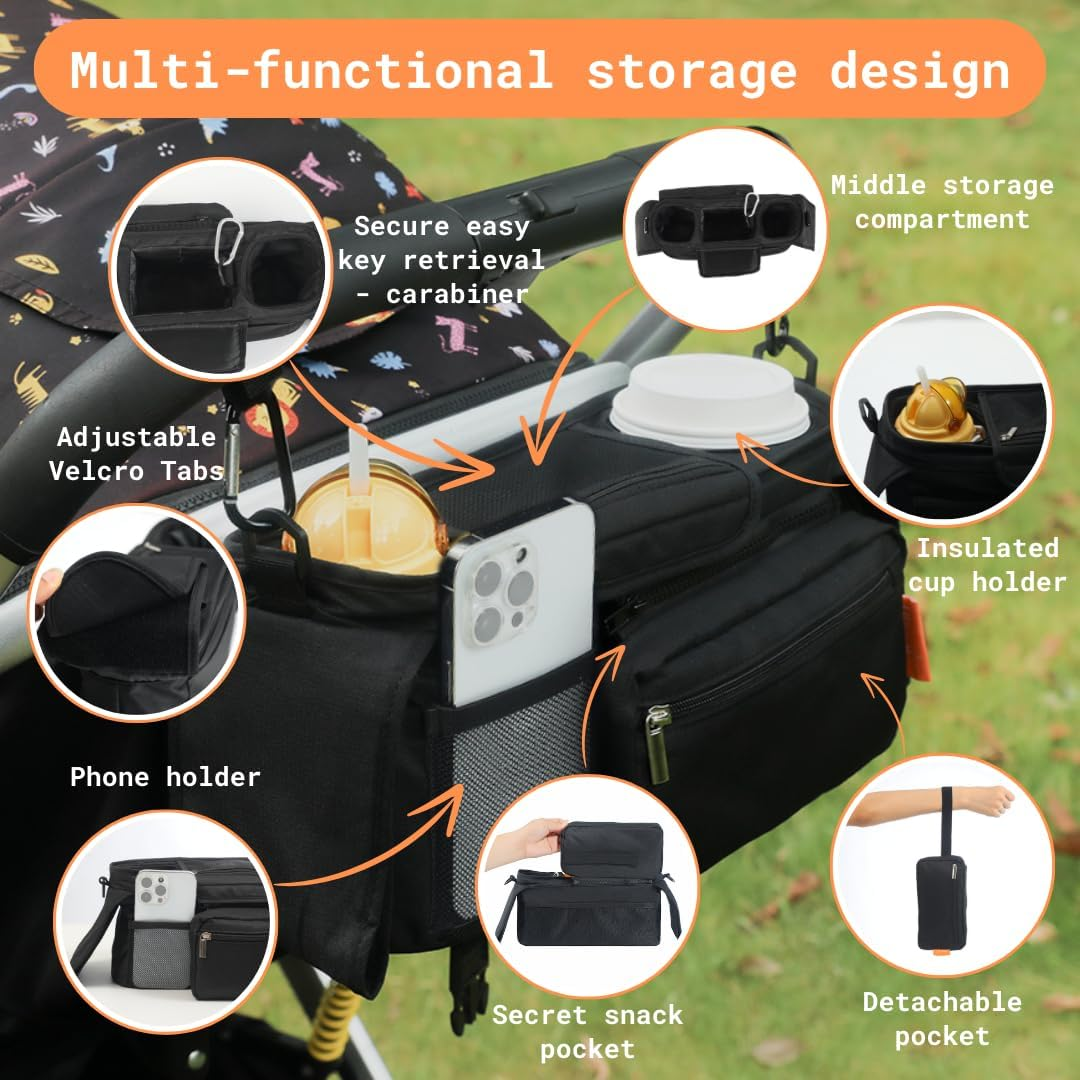 Multi-functional storage design

Secure easy key retrieval - carabiner

Middle storage compartment

Adjustable Velcro Tabs

Insulated cup holder

Phone holder

Secret snack pocket

Detachable pocket