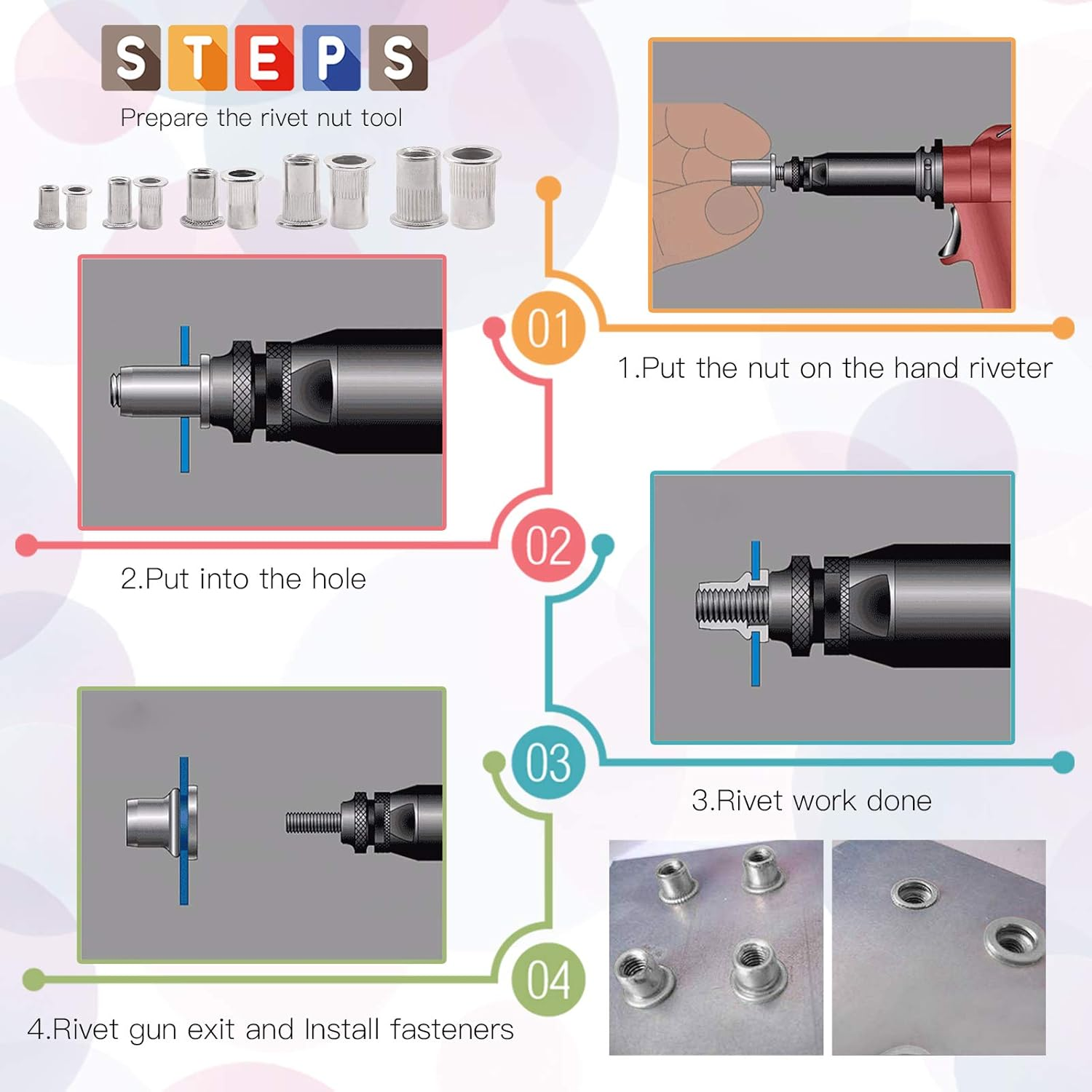 STEPS

Prepare the rivet nut tool

01

1.Put the nut on the hand riveter

02

2.Put into the hole

03

3.Rivet work done

04

4.Rivet gun exit and Install fasteners