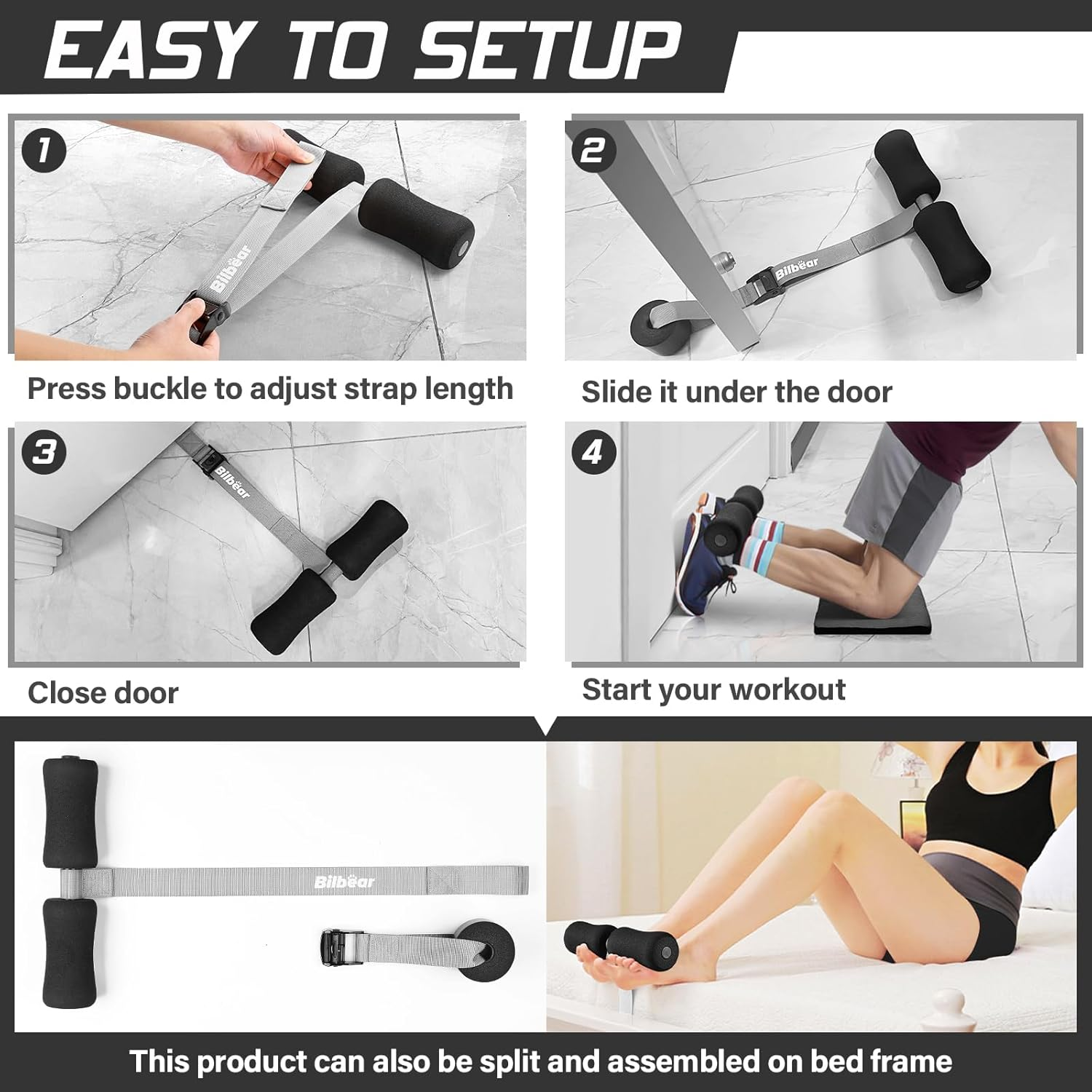 EASY TO SETUP

1

Bilbëar

Press buckle to adjust strap length

2

Bilbëar

Slide it under the door

3

Bilbëar

Close door

4

Start your workout

Bilbëar

This product can also be split and assembled on bed frame