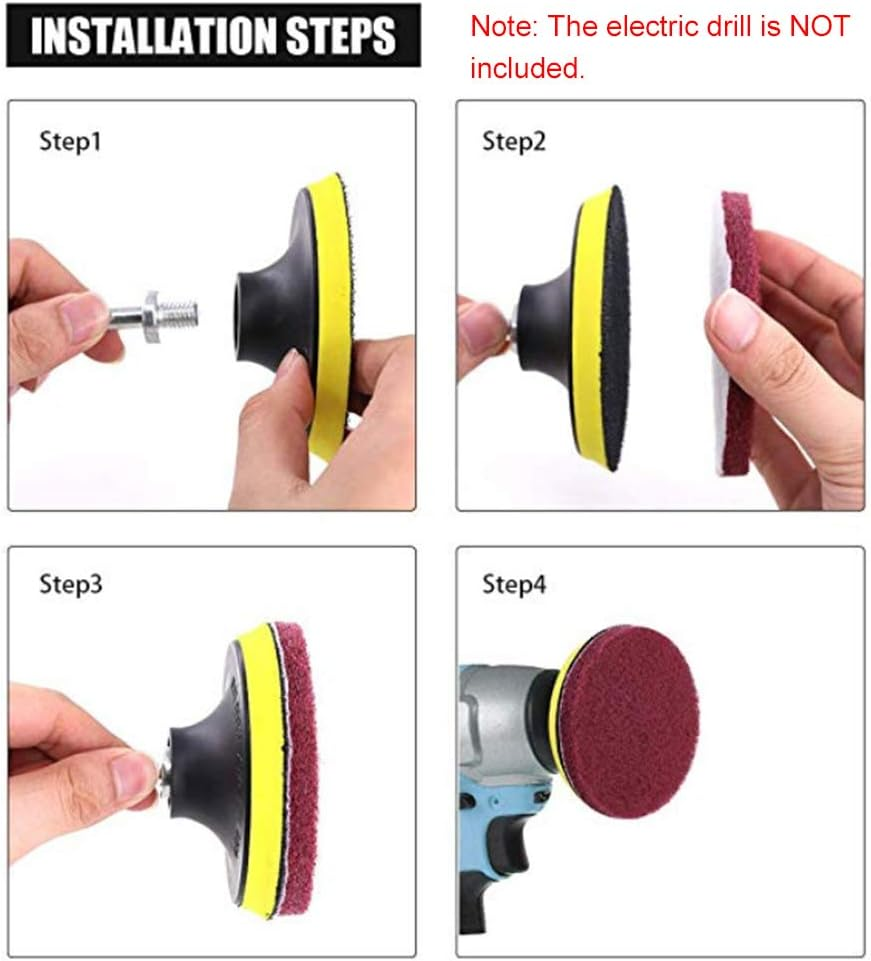 INSTALLATION STEPS

Note: The electric drill is NOT included.

Step1

Step2

Step3

Step4