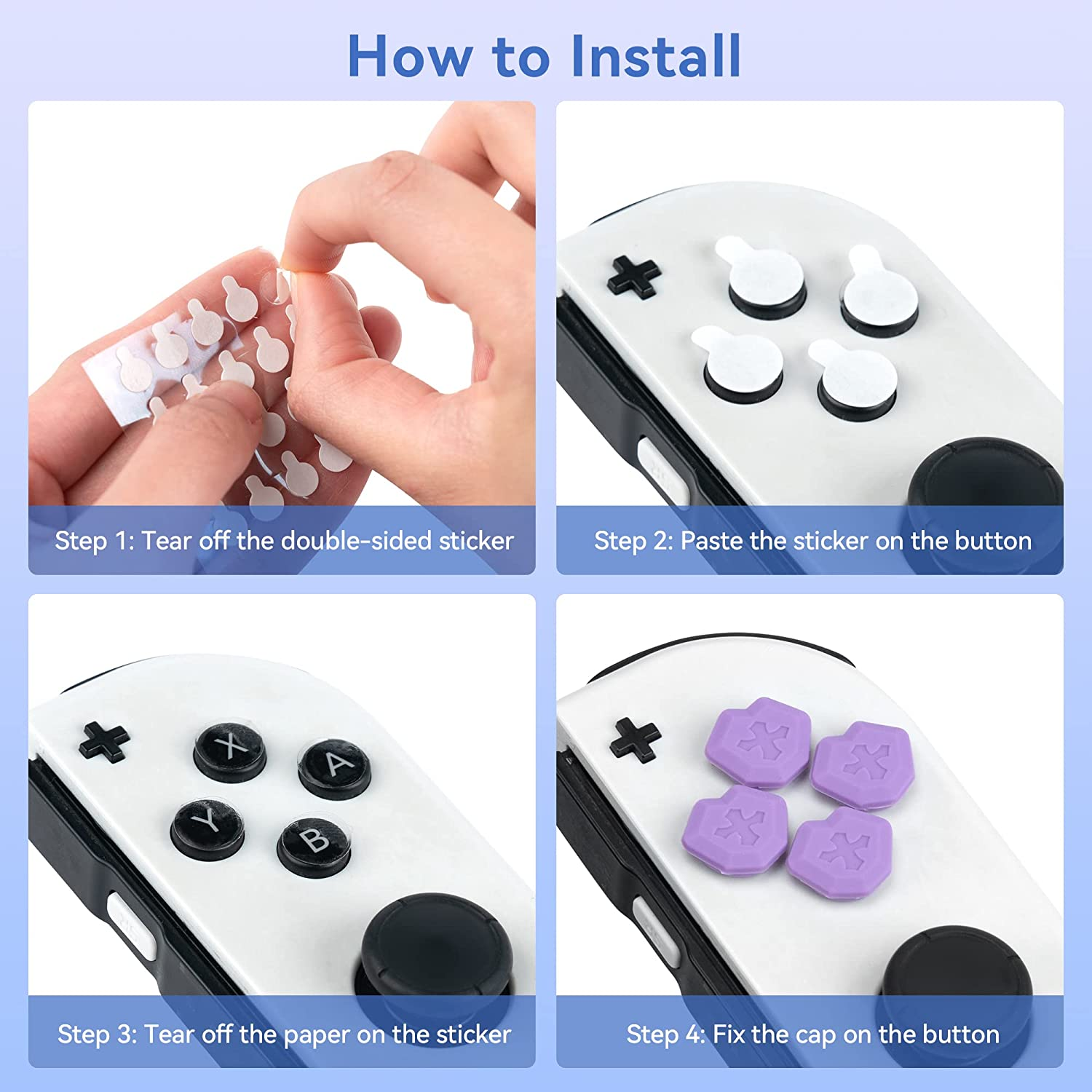 How to Install

Step 1: Tear off the double-sided sticker

Step 2: Paste the sticker on the button

X
A
Y
B

Step 3: Tear off the paper on the sticker

Step 4: Fix the cap on the button